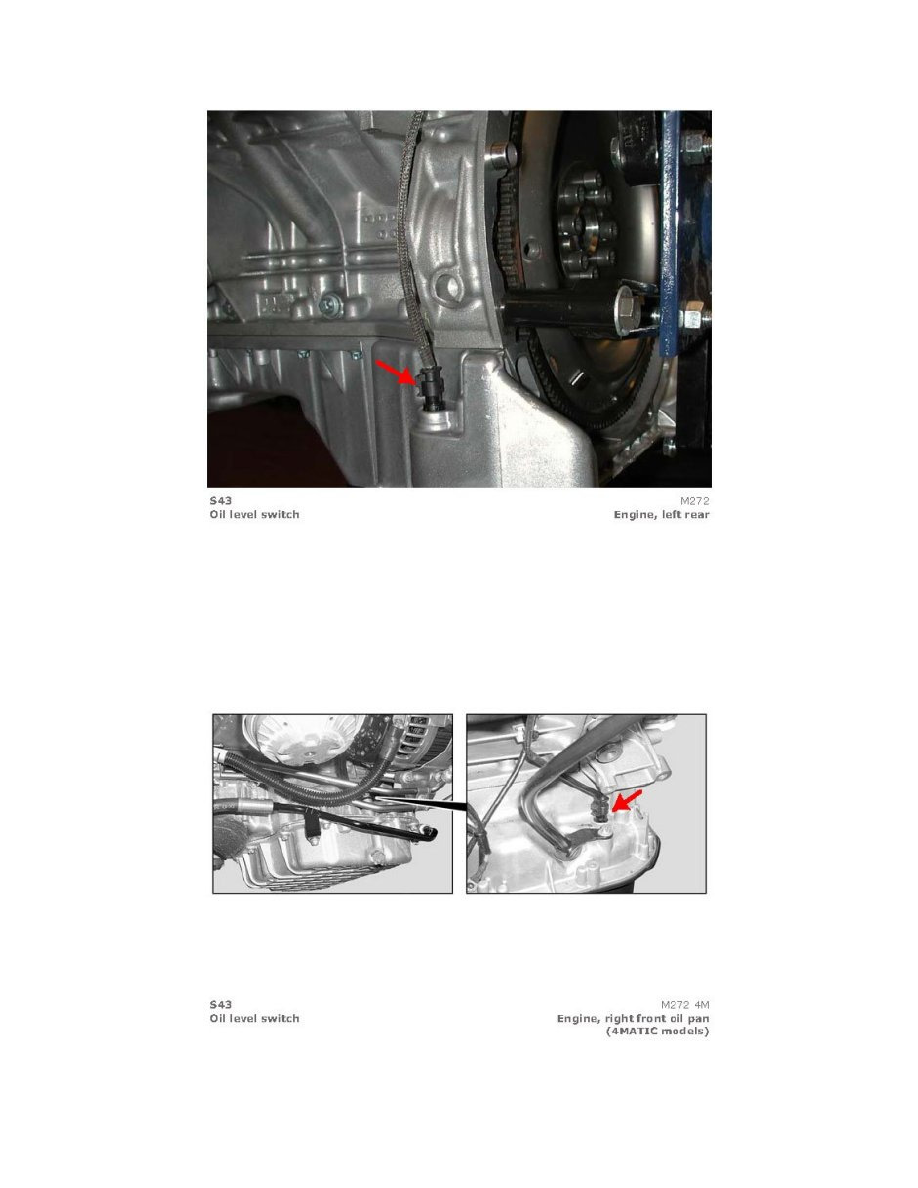 S43
Oil level switch

M272
Engine, left rear

S43
Oil level switch

M272 4M
Engine, right front oil pan
(4MATIC models)