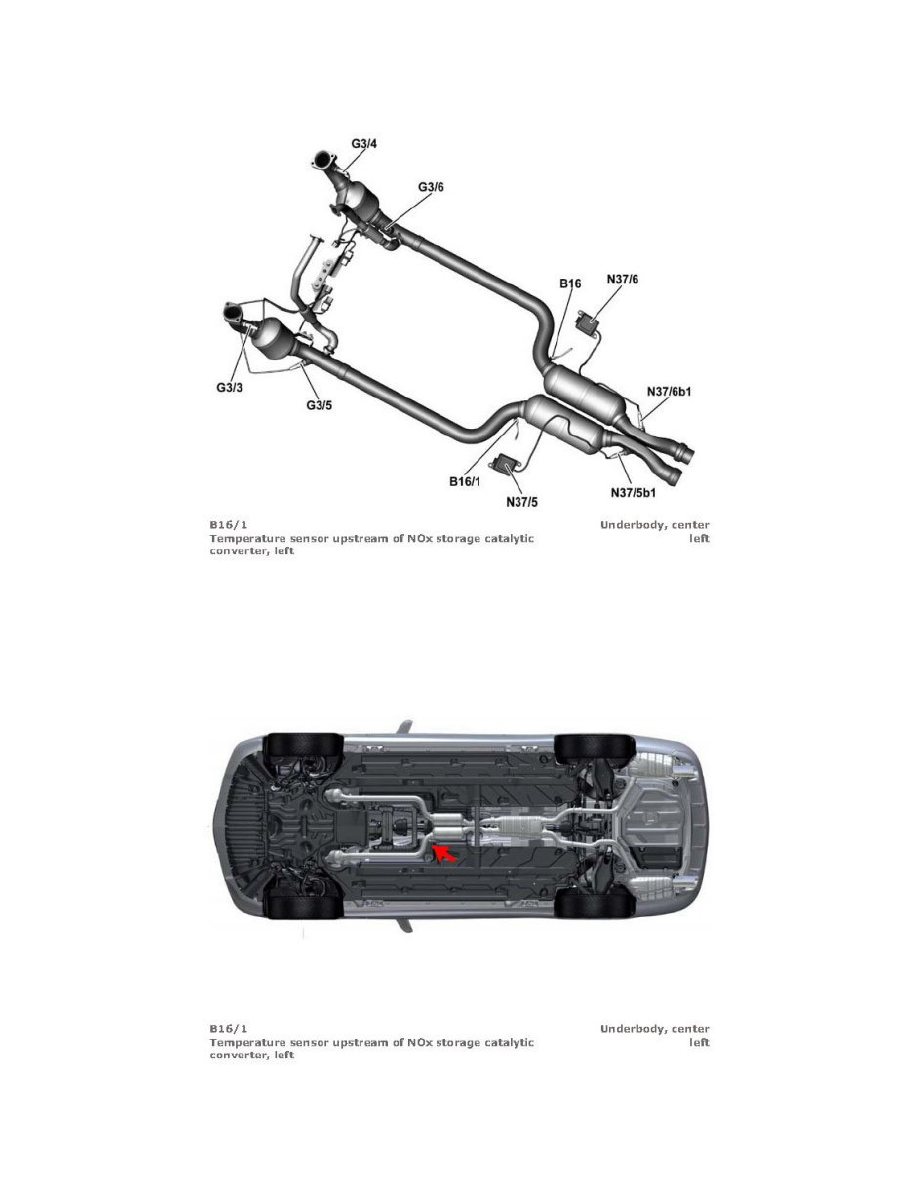 G3/4
G3/6
B16
N37/6
G3/3
G3/5
N37/6b1
B16/1
N37/5
N37/5b1

B16/1
Temperature sensor upstream of NOx storage catalytic converter, left

Underbody, center left

B16/1
Temperature sensor upstream of NOx storage catalytic converter, left

Underbody, center left