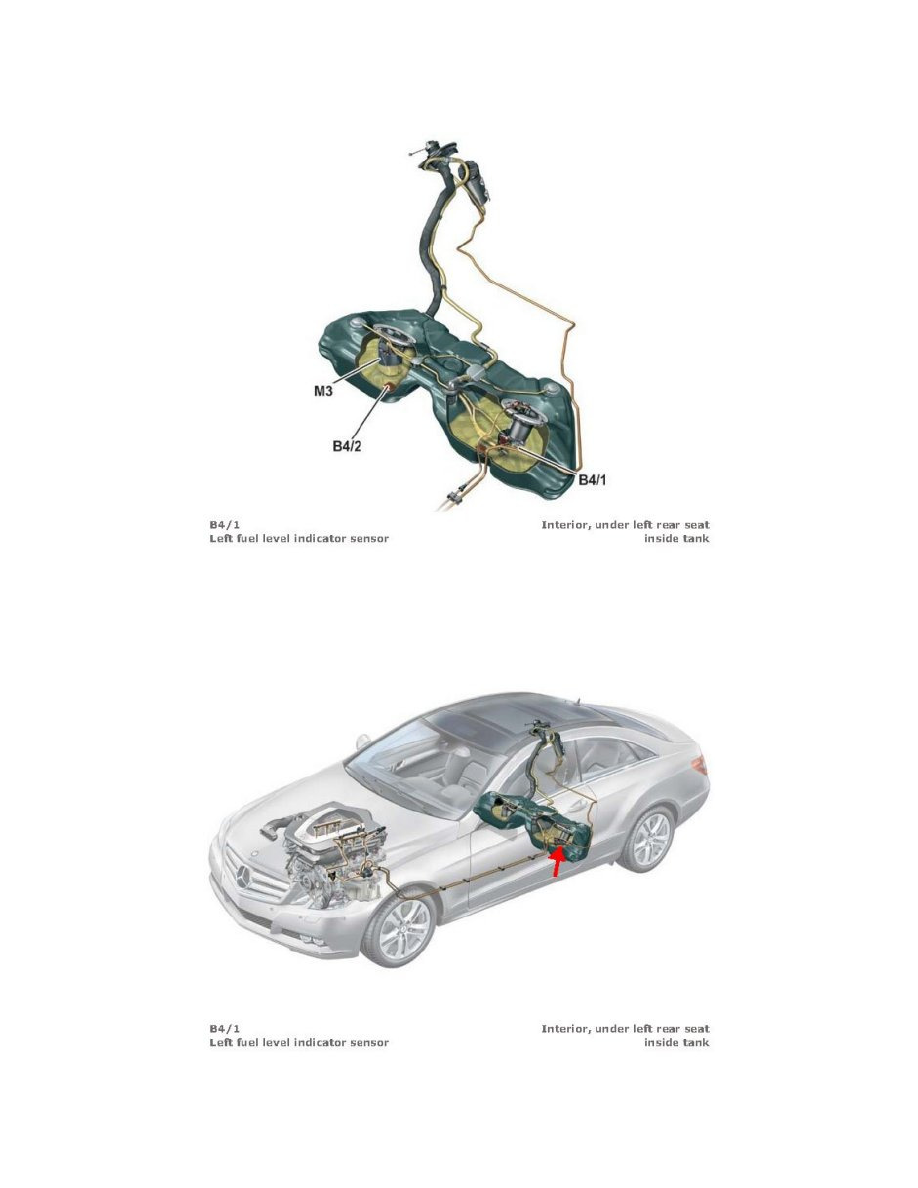 M3

B4/2

B4/1

B4/1
Left fuel level indicator sensor

Interior, under left rear seat inside tank

B4/1
Left fuel level indicator sensor

Interior, under left rear seat inside tank