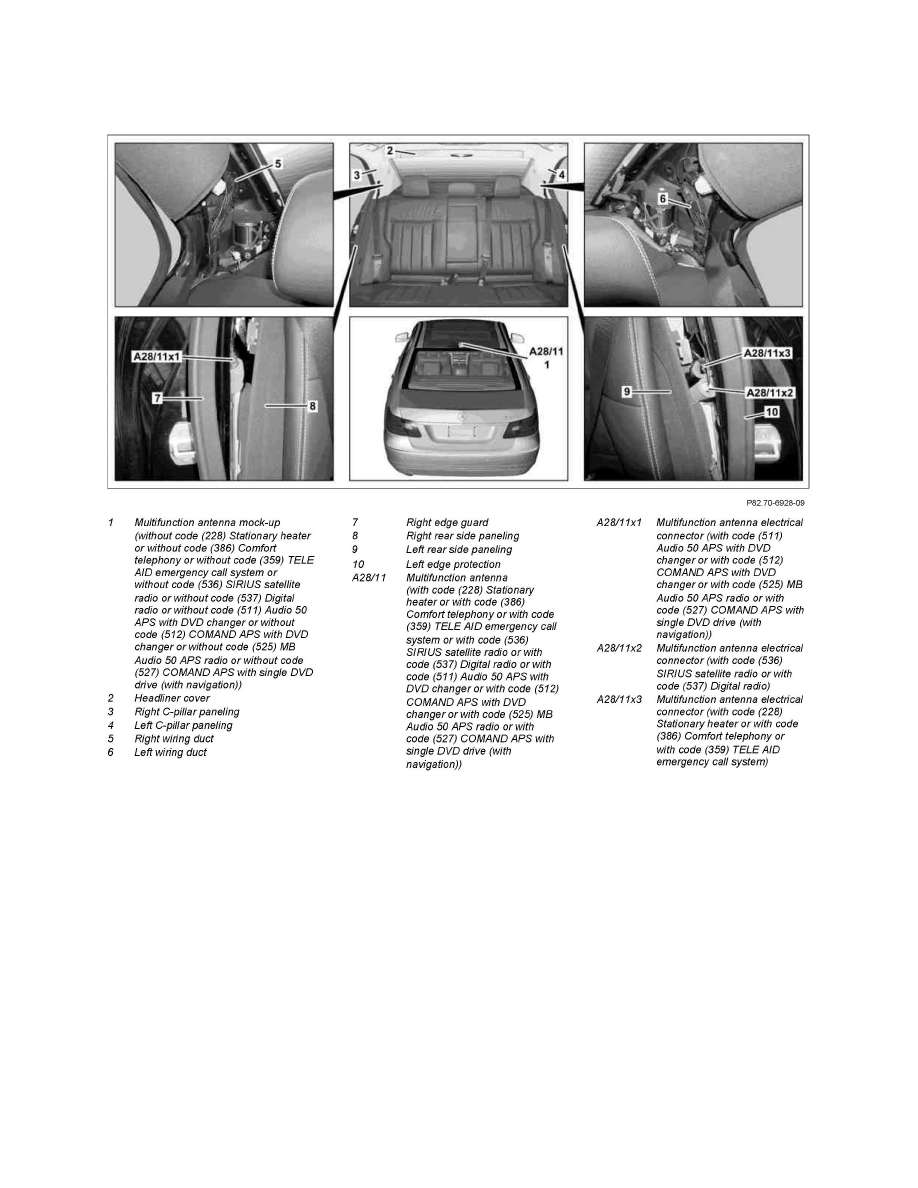 5
2
3
4
6
A28/11x1
7
8
A28/11
1
A28/11x3
9
A28/11x2
10

P82.70-6928-09

1 Multifunction antenna mock-up (without code (228) Stationary heater or without code (386) Comfort telephony or without code (359) TELE AID emergency call system or without code (536) SIRIUS satellite radio or without code (537) Digital radio or without code (511) Audio 50 APS with DVD changer or without code (512) COMAND APS with DVD changer or without code (525) MB Audio 50 APS radio or without code (527) COMAND APS with single DVD drive (with navigation))
2 Headliner cover
3 Right C-pillar paneling
4 Left C-pillar paneling
5 Right wiring duct
6 Left wiring duct

7 Right edge guard
8 Right rear side paneling
9 Left rear side paneling
10 Left edge protection
A28/11 Multifunction antenna (with code (228) Stationary heater or with code (386) Comfort telephony or with code (359) TELE AID emergency call system or with code (536) SIRIUS satellite radio or with code (537) Digital radio or with code (511) Audio 50 APS with DVD changer or with code (512) COMAND APS with DVD changer or with code (525) MB Audio 50 APS radio or with code (527) COMAND APS with single DVD drive (with navigation))

A28/11x1 Multifunction antenna electrical connector (with code (511) Audio 50 APS with DVD changer or with code (512) COMAND APS with DVD changer or with code (525) MB Audio 50 APS radio or with code (527) COMAND APS with single DVD drive (with navigation))
A28/11x2 Multifunction antenna electrical connector (with code (536) SIRIUS satellite radio or with code (537) Digital radio)
A28/11x3 Multifunction antenna electrical connector (with code (228) Stationary heater or with code (386) Comfort telephony or with code (359) TELE AID emergency call system)