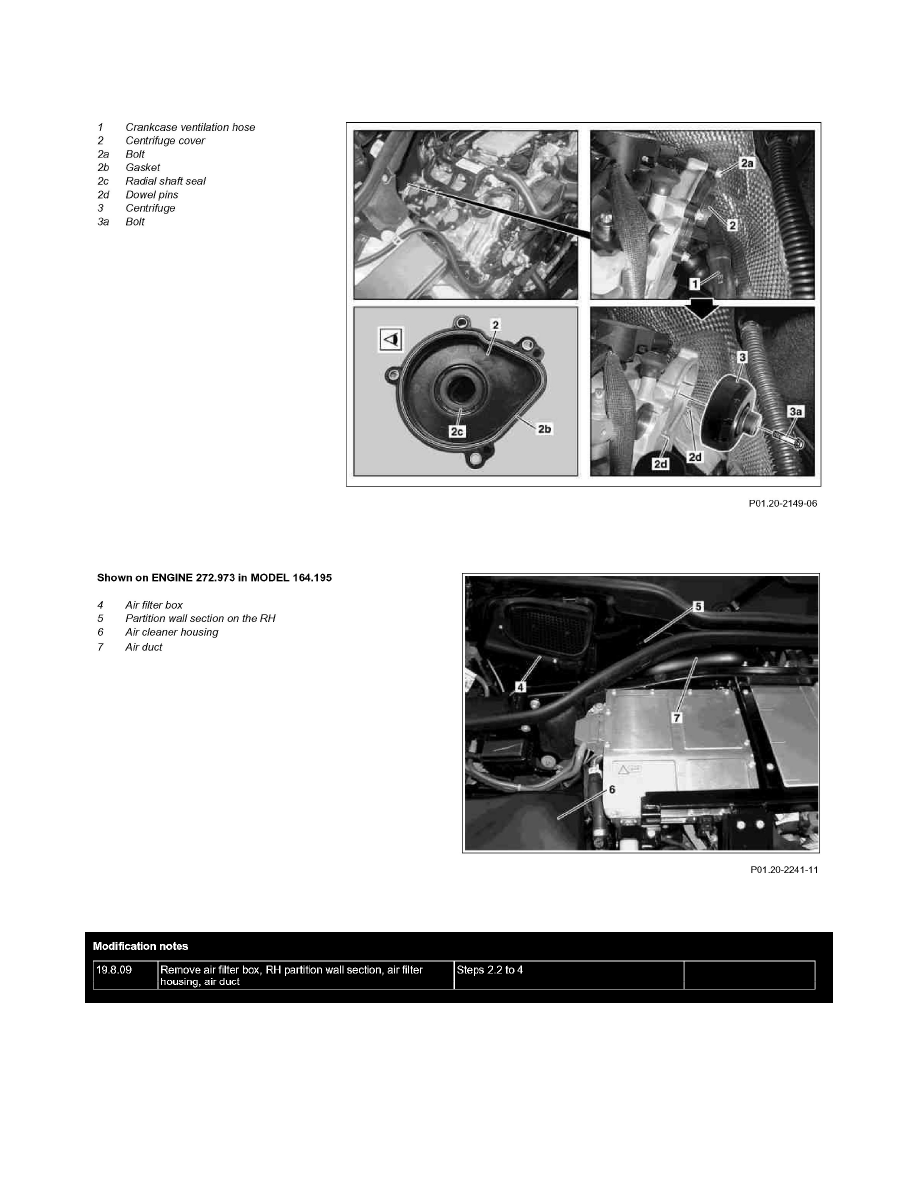 1 Crankcase ventilation hose
2 Centrifuge cover
2a Bolt
2b Gasket
2c Radial shaft seal
2d Dowel pins
3 Centrifuge
3a Bolt

2a
2
1
2
2c
2b
3
3a
2d
2d

P01.20-2149-06

Shown on ENGINE 272.973 in MODEL 164.195

4 Air filter box
5 Partition wall section on the RH
6 Air cleaner housing
7 Air duct

5
4
7
6

P01.20-2241-11

Modification notes

| 19.8.09 | Remove air filter box, RH partition wall section, air filter housing, air duct | Steps 2.2 to 4 | |
|---|---|---|---|