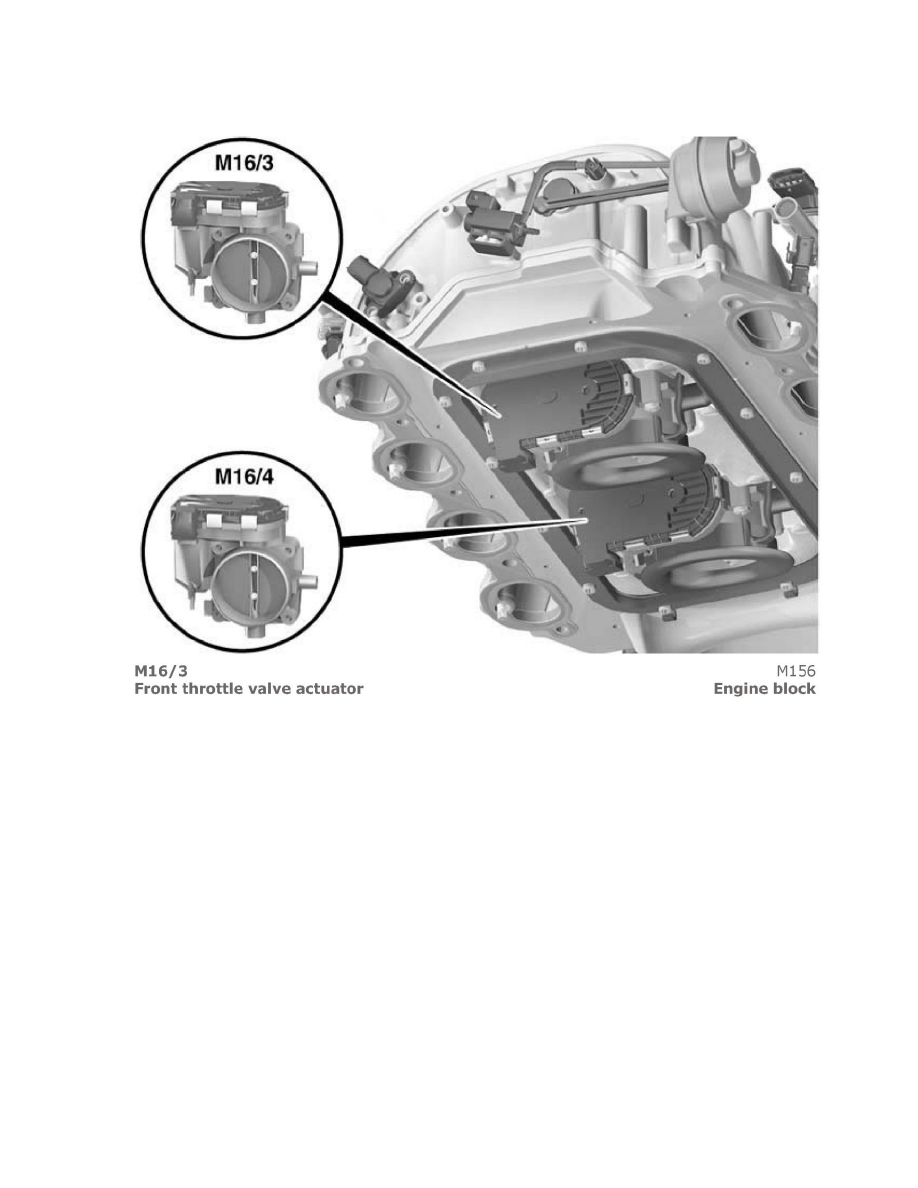 M16/3

M16/4

M16/3
Front throttle valve actuator

M156
Engine block