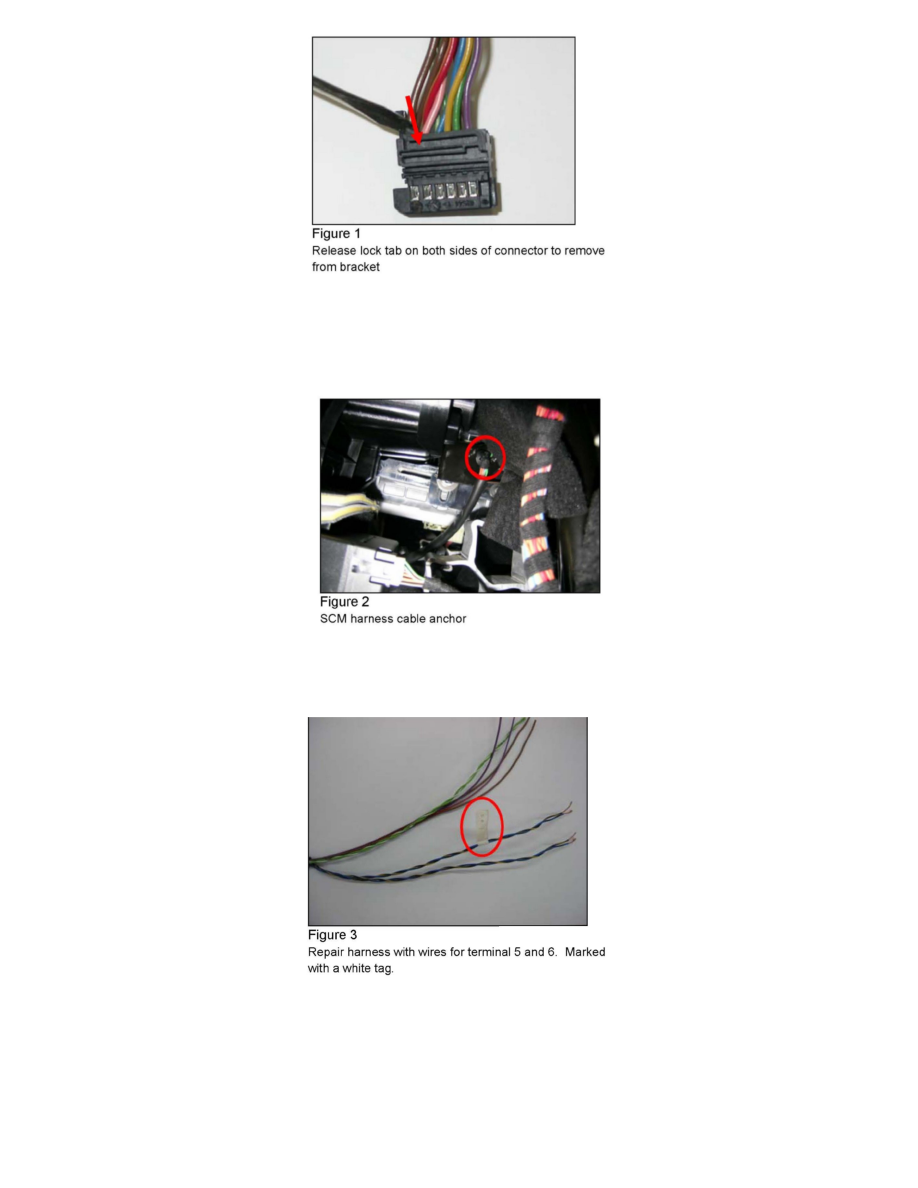 Figure 1
Release lock tab on both sides of connector to remove from bracket

Figure 2
SCM harness cable anchor

Figure 3
Repair harness with wires for terminal 5 and 6. Marked with a white tag.