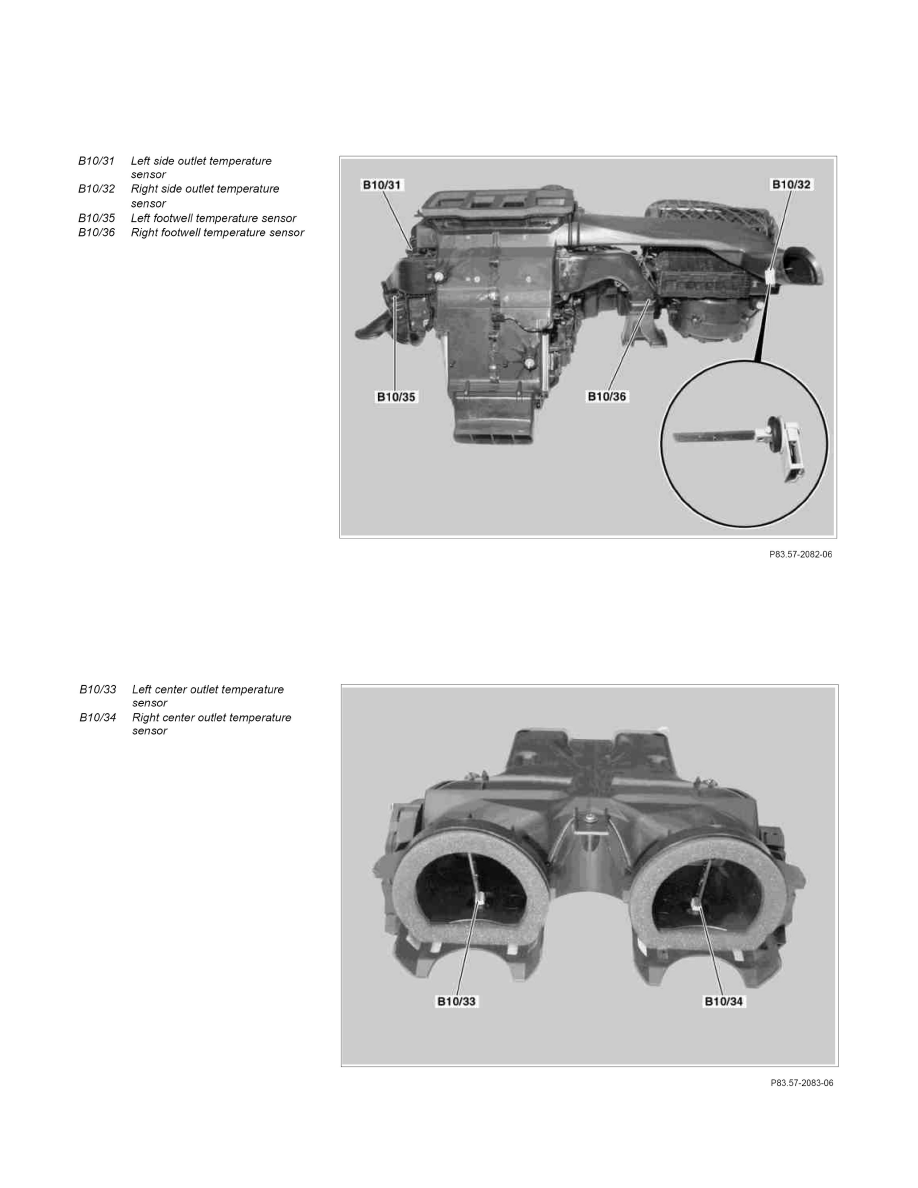 B10/31 Left side outlet temperature sensor
B10/32 Right side outlet temperature sensor
B10/35 Left footwell temperature sensor
B10/36 Right footwell temperature sensor

B10/31
B10/32
B10/35
B10/36

P83.57-2082-06

B10/33 Left center outlet temperature sensor
B10/34 Right center outlet temperature sensor

B10/33
B10/34

P83.57-2083-06