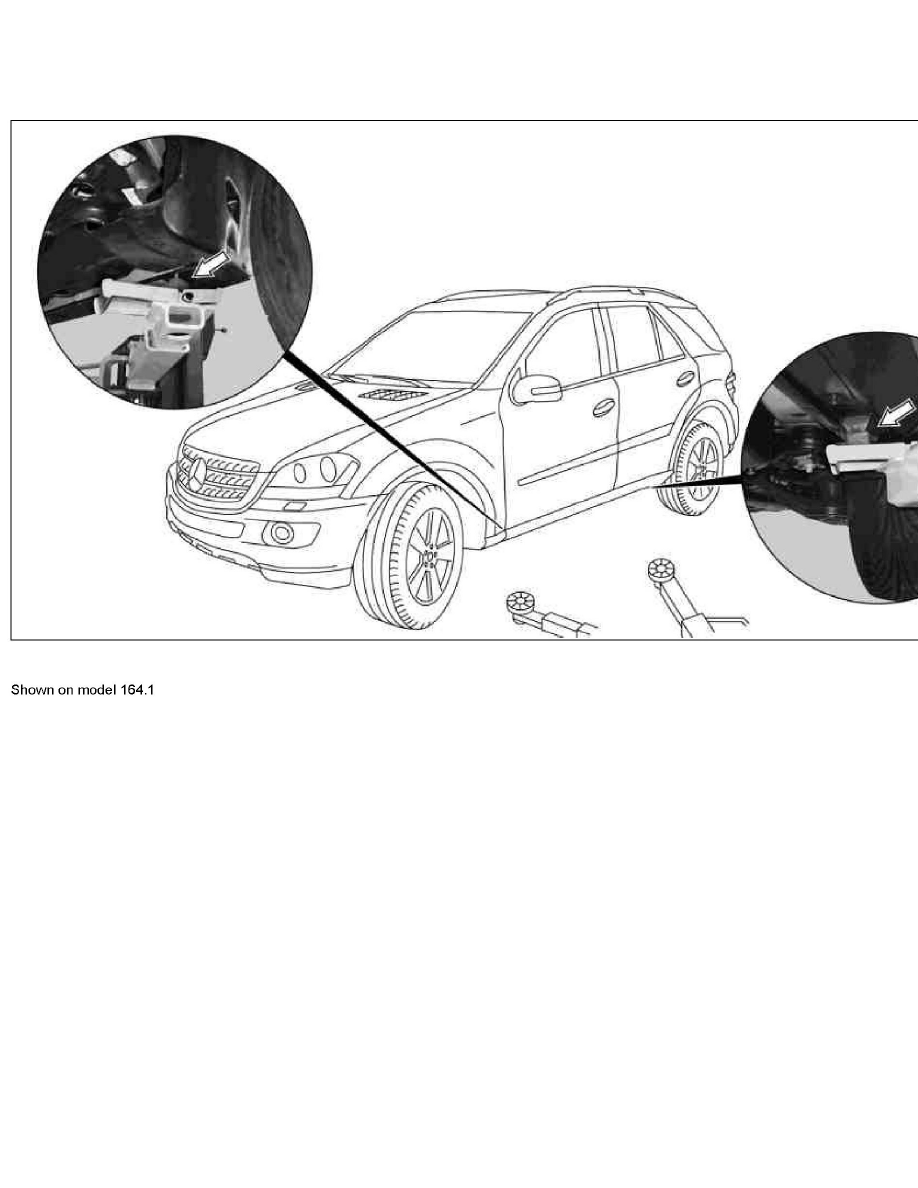 Shown on model 164.1