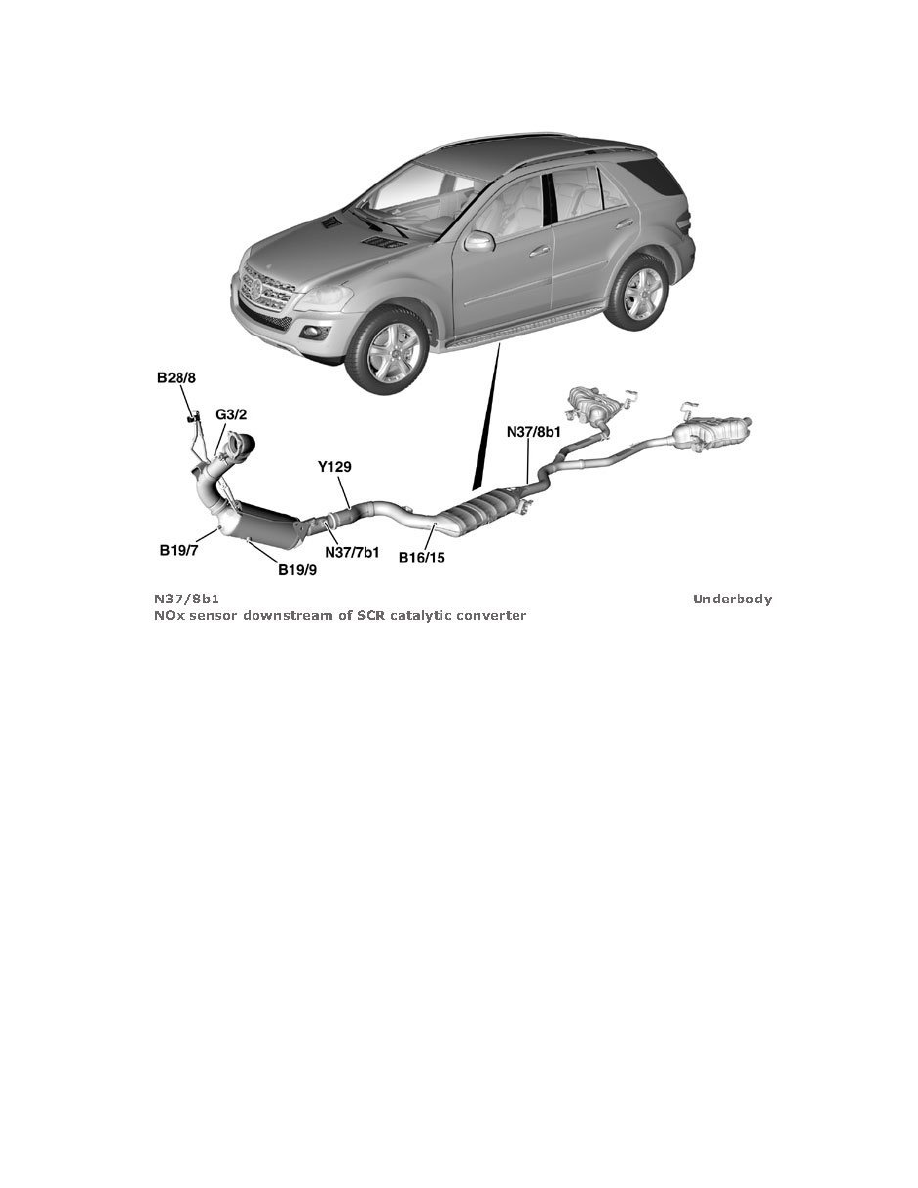 B28/8
G3/2
Y129
N37/8b1
B19/7
B19/9
N37/7b1
B16/15

N37/8b1

Underbody

NOx sensor downstream of SCR catalytic converter