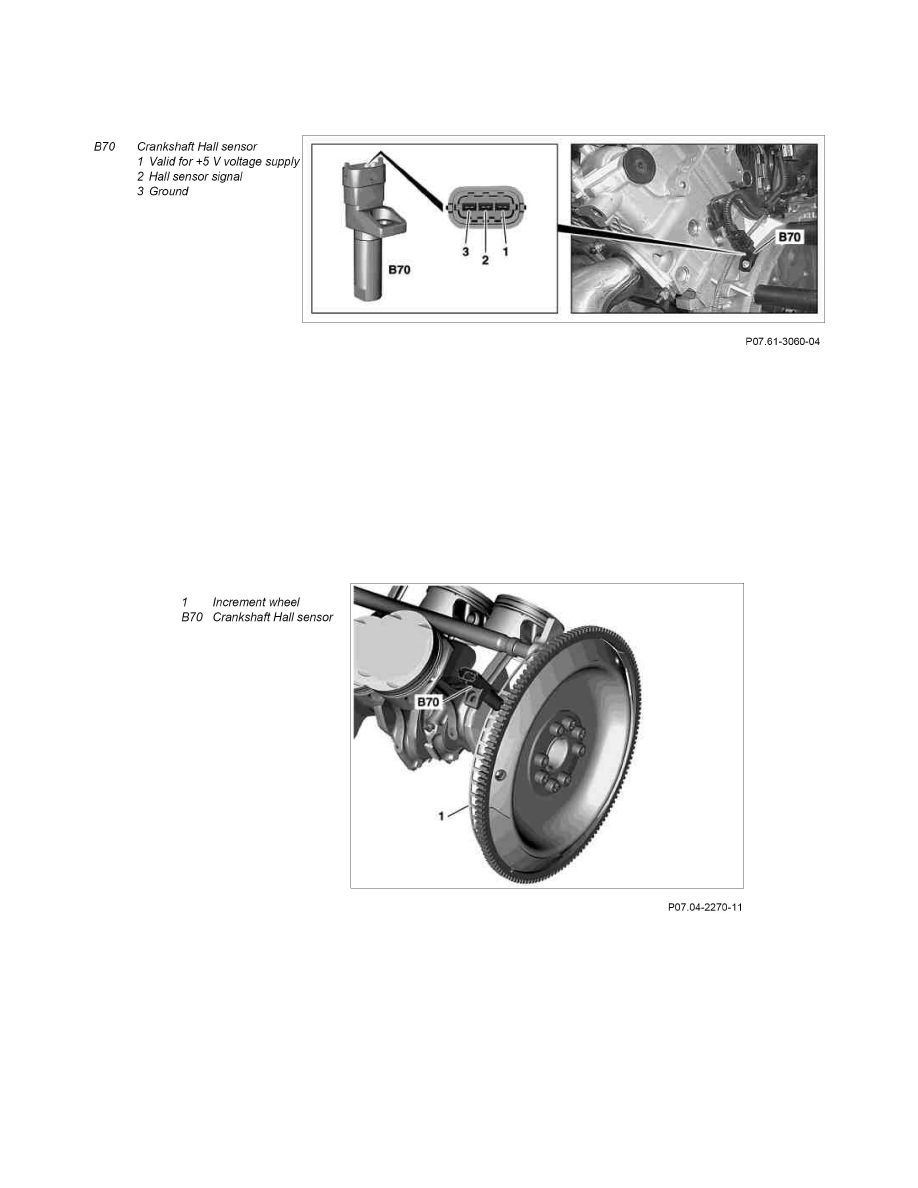 B70 Crankshaft Hall sensor
1 Valid for +5 V voltage supply
2 Hall sensor signal
3 Ground

B70
3 2 1
B70

P07.61-3060-04

1 Increment wheel
B70 Crankshaft Hall sensor

B70
1

P07.04-2270-11