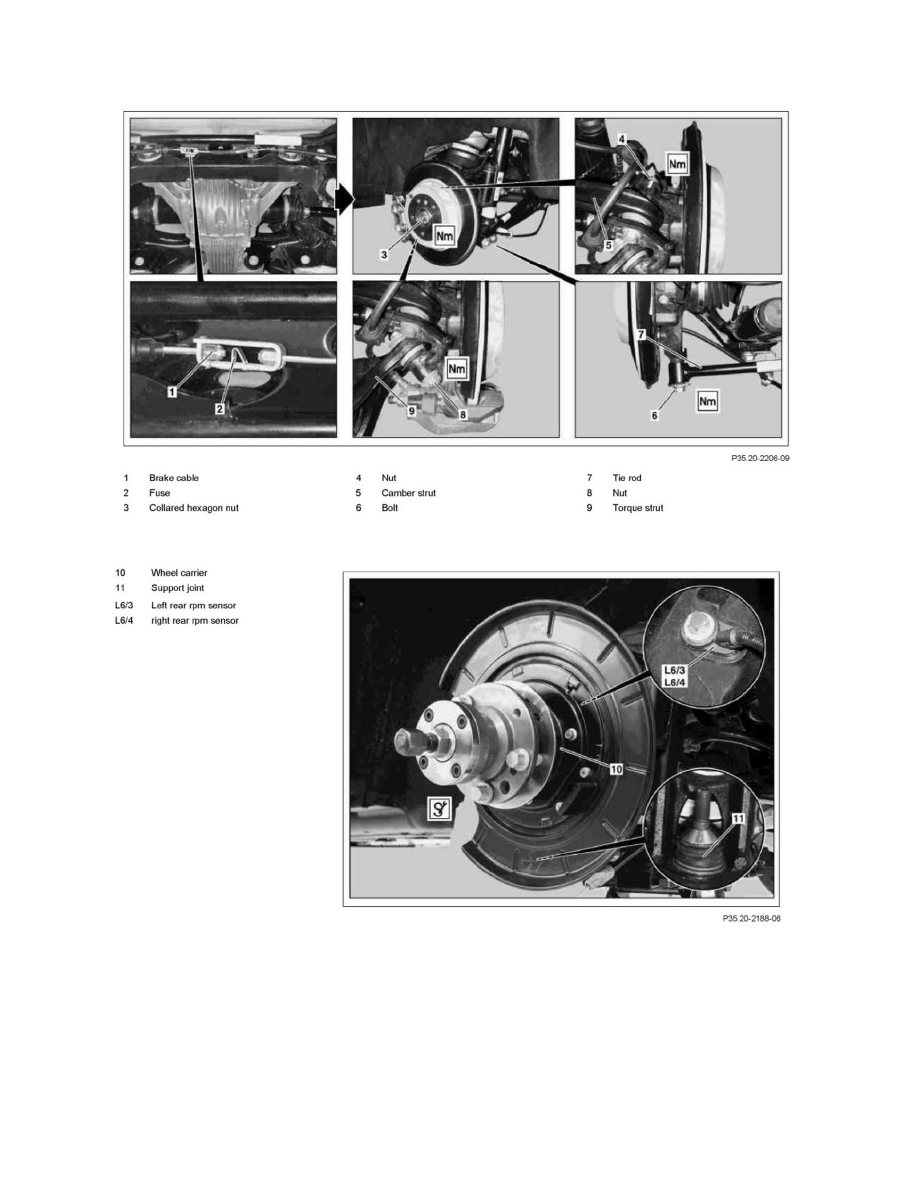 4
Nm
3
Nm
5
1
2
Nm
9
8
7
6
Nm

P35.20-2206-09

1 Brake cable
2 Fuse
3 Collared hexagon nut
4 Nut
5 Camber strut
6 Bolt
7 Tie rod
8 Nut
9 Torque strut

10 Wheel carrier
11 Support joint
L6/3 Left rear rpm sensor
L6/4 right rear rpm sensor

L6/3
L6/4
10
11

P35.20-2188-06