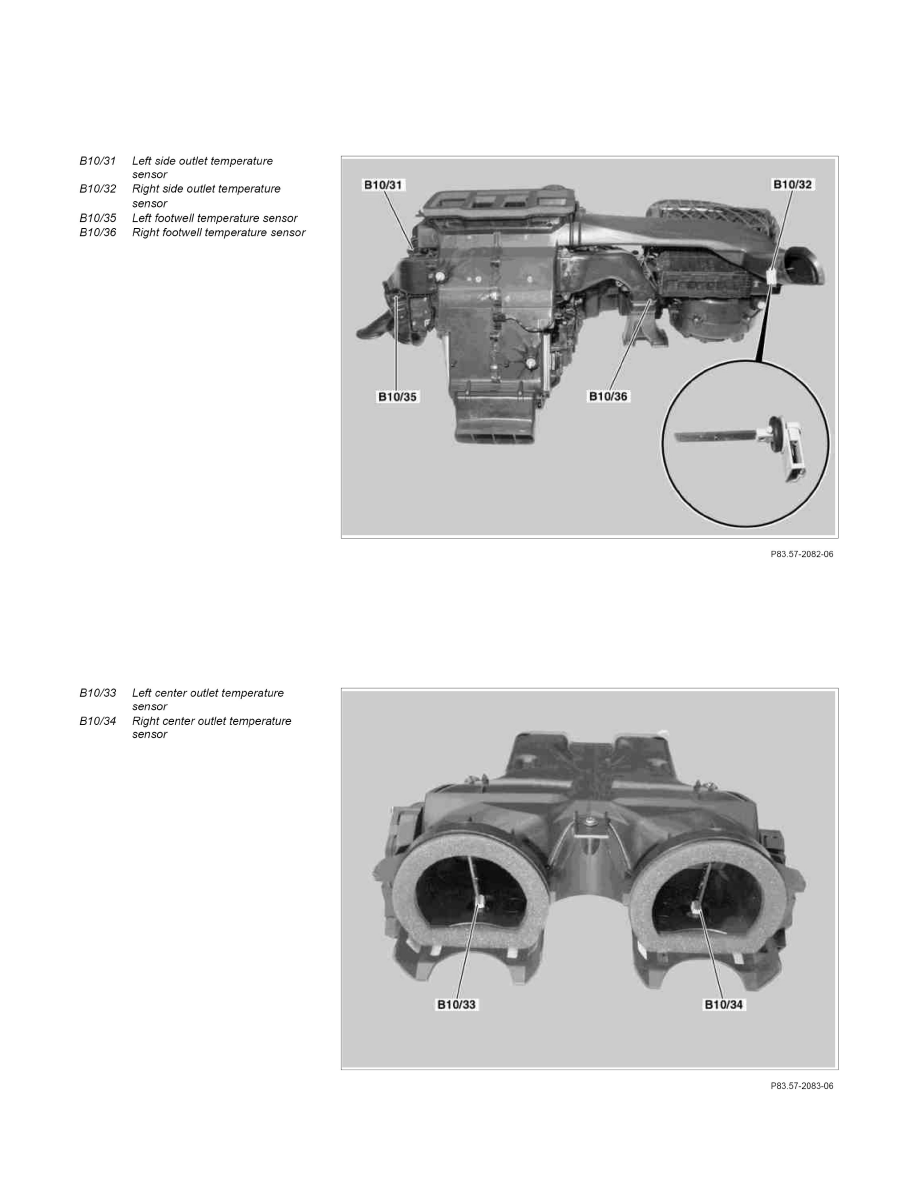 B10/31 Left side outlet temperature sensor
B10/32 Right side outlet temperature sensor
B10/35 Left footwell temperature sensor
B10/36 Right footwell temperature sensor

B10/31

B10/32

B10/35

B10/36

P83.57-2082-06

B10/33 Left center outlet temperature sensor
B10/34 Right center outlet temperature sensor

B10/33

B10/34

P83.57-2083-06