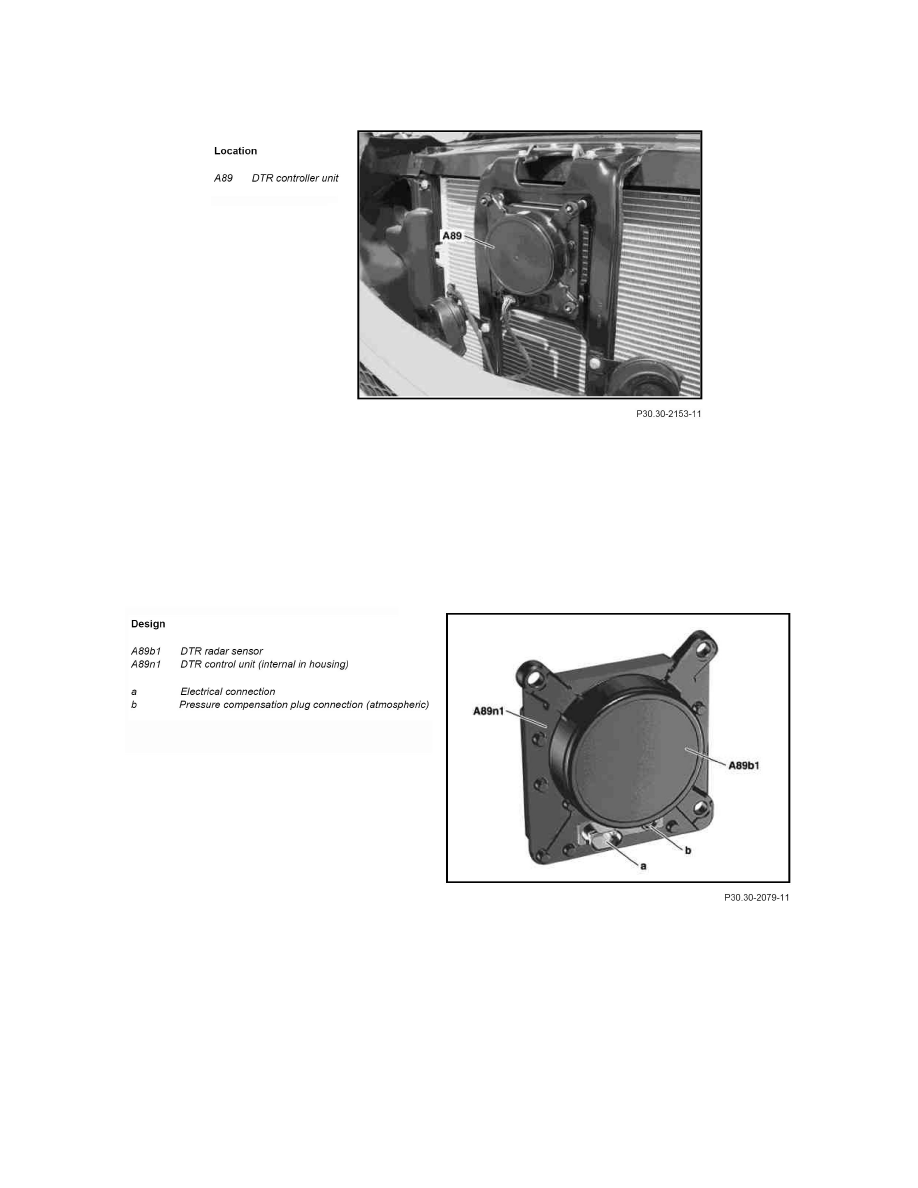 Location

A89 DTR controller unit

A89

P30.30-2153-11

Design

A89b1 DTR radar sensor
A89n1 DTR control unit (internal in housing)

a Electrical connection
b Pressure compensation plug connection (atmospheric)

A89n1

A89b1

b

a

P30.30-2079-11