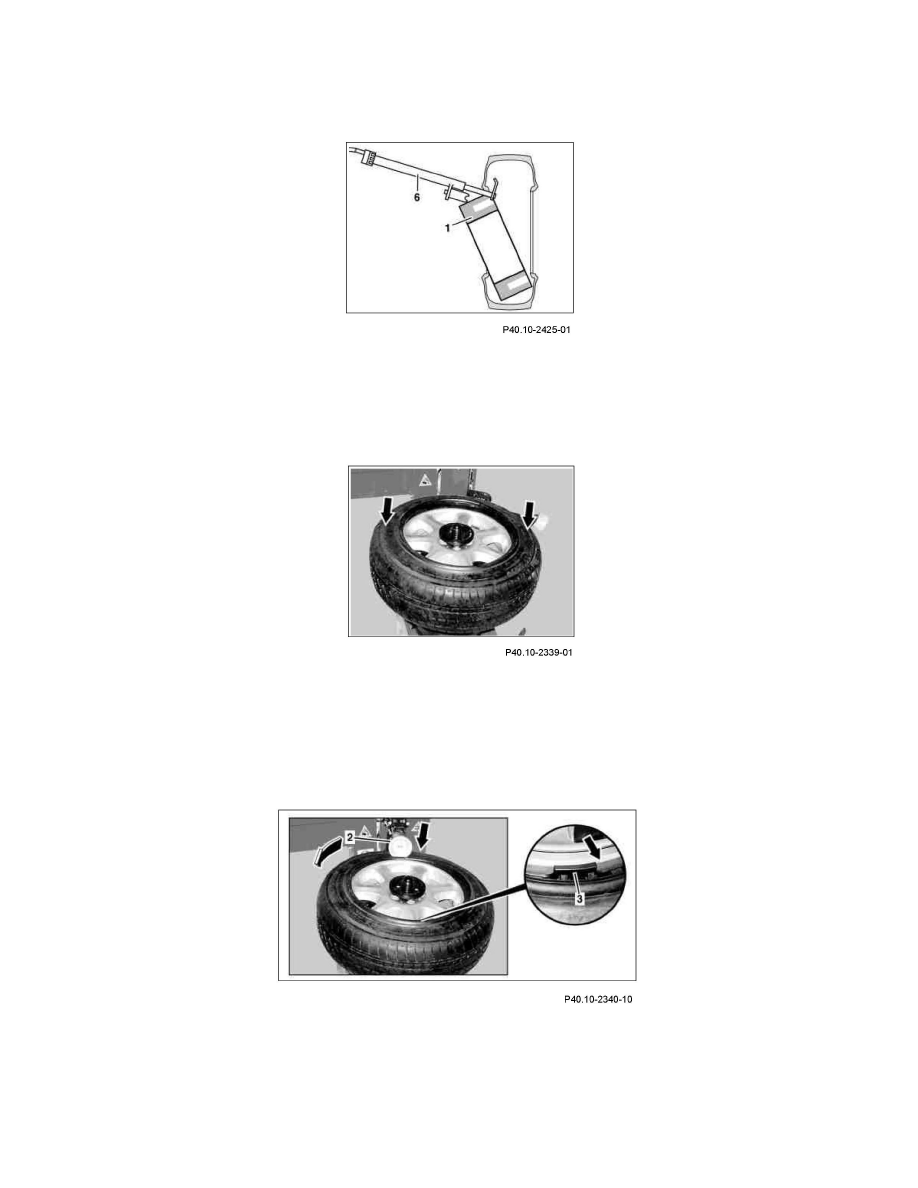 6

1

P40.10-2425-01

P40.10-2339-01

2

3

P40.10-2340-10