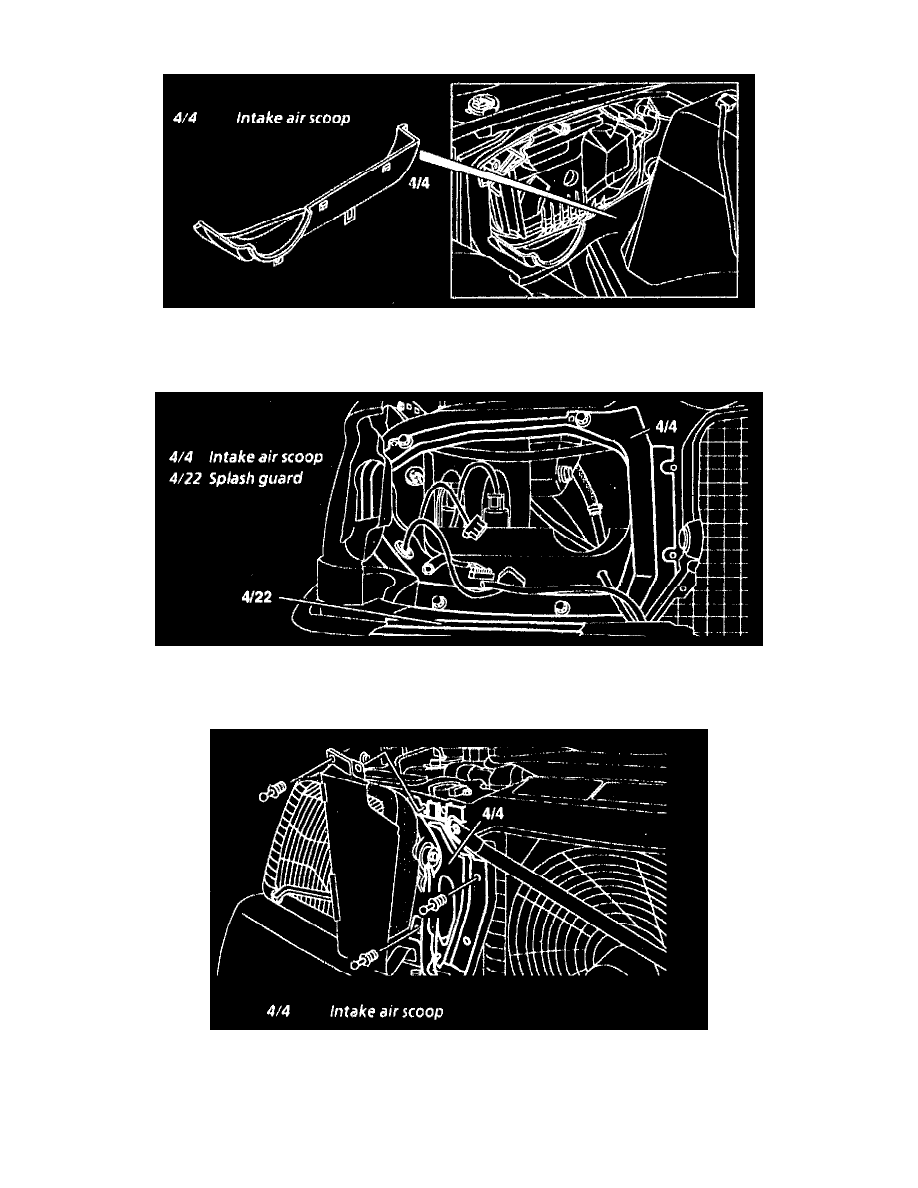 4/4 Intake air scoop

4/4

4/4 Intake air scoop
4/22 Splash guard

4/4

4/22

4/4

4/4 Intake air scoop