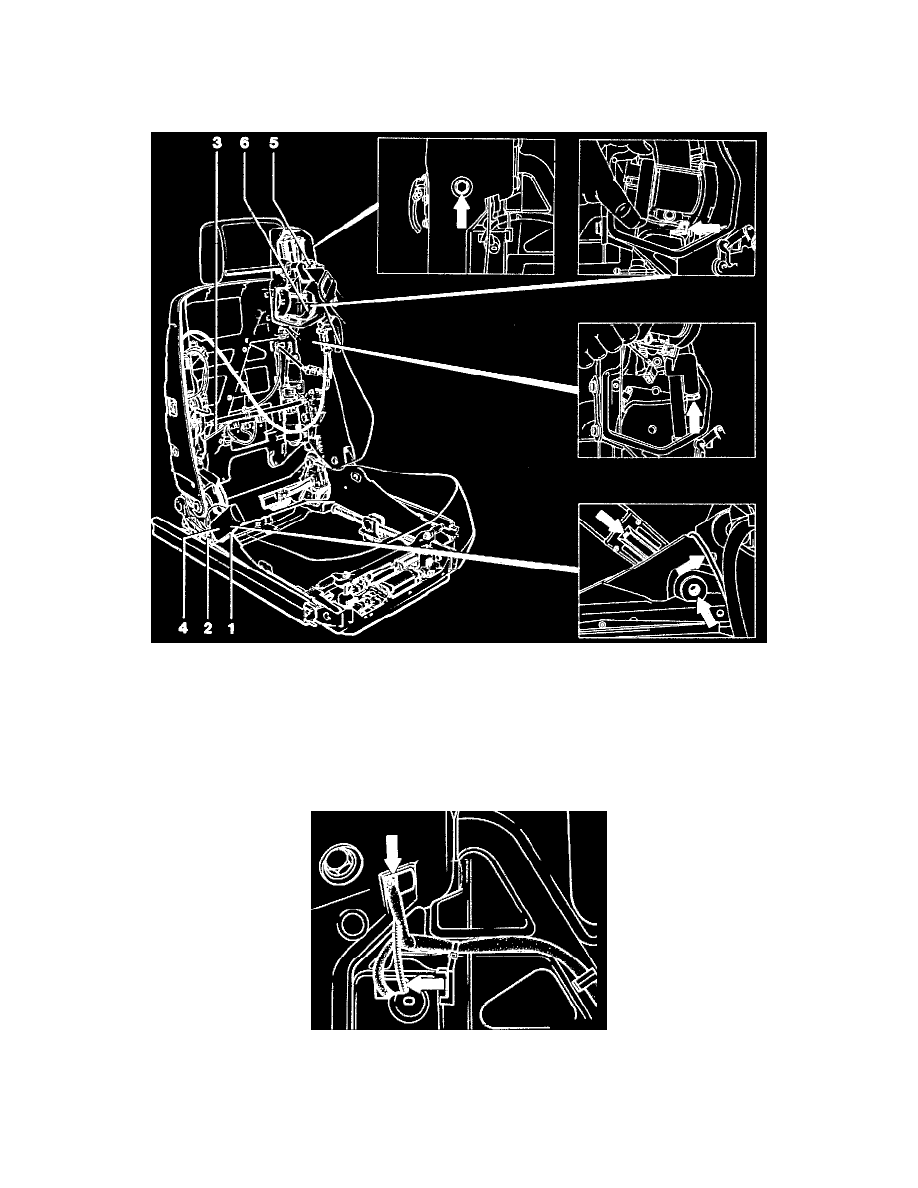 3 6 5

4 2 1