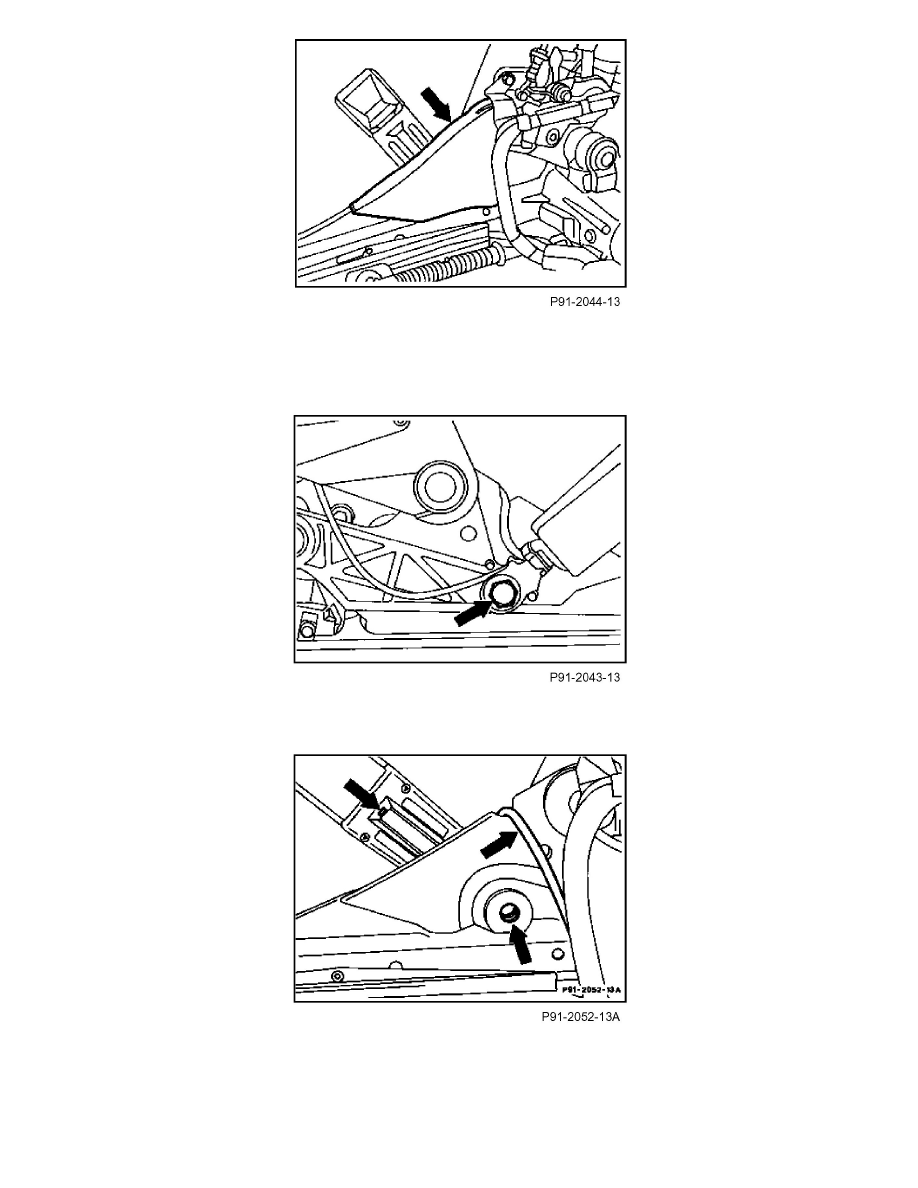 P91-2044-13

P91-2043-13

P91-2052-13A

P91-2052-13A