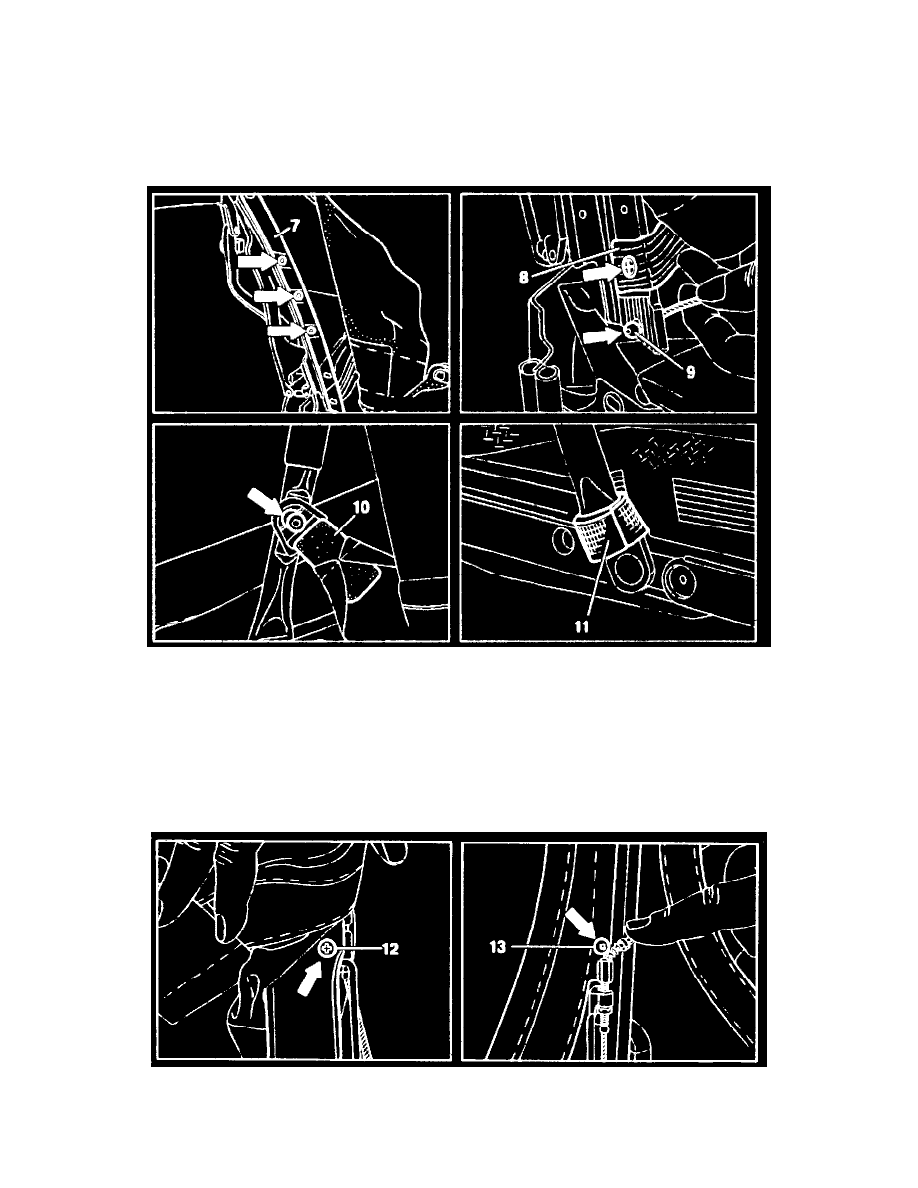 7

8

9

10

11

12

13