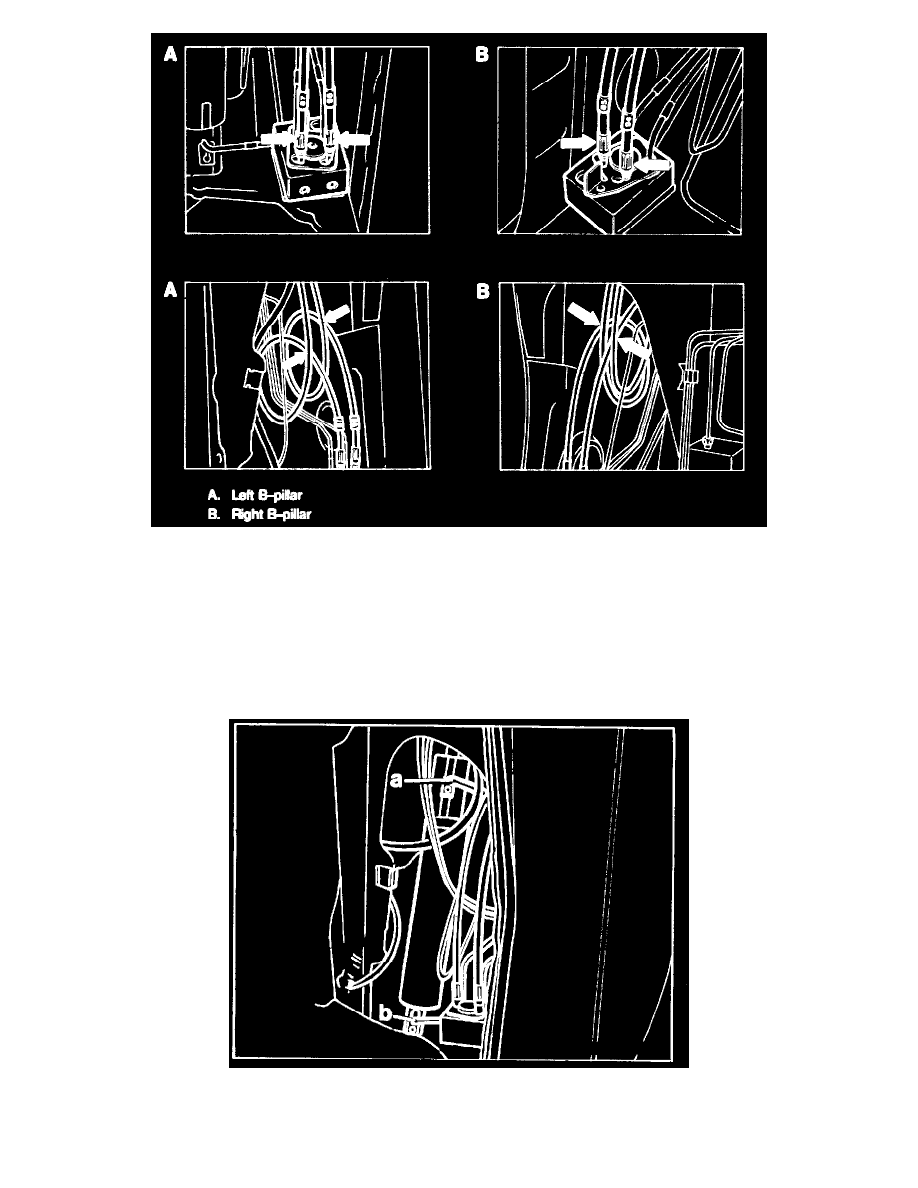 A

B

A

B

A. Left B-pillar
B. Right B-pillar

a

b