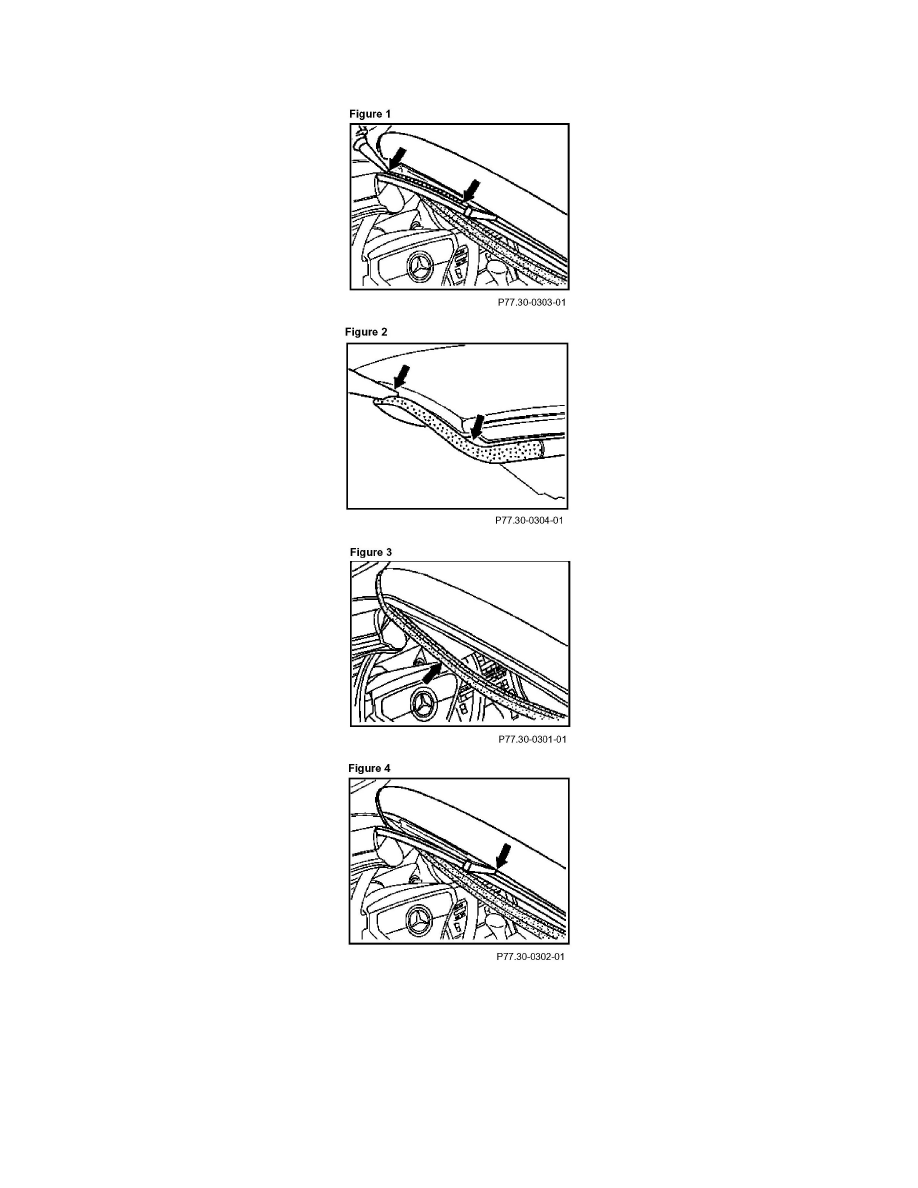 Figure 1

P77.30-0303-01

Figure 2

P77.30-0304-01

Figure 3

P77.30-0301-01

Figure 4

P77.30-0302-01