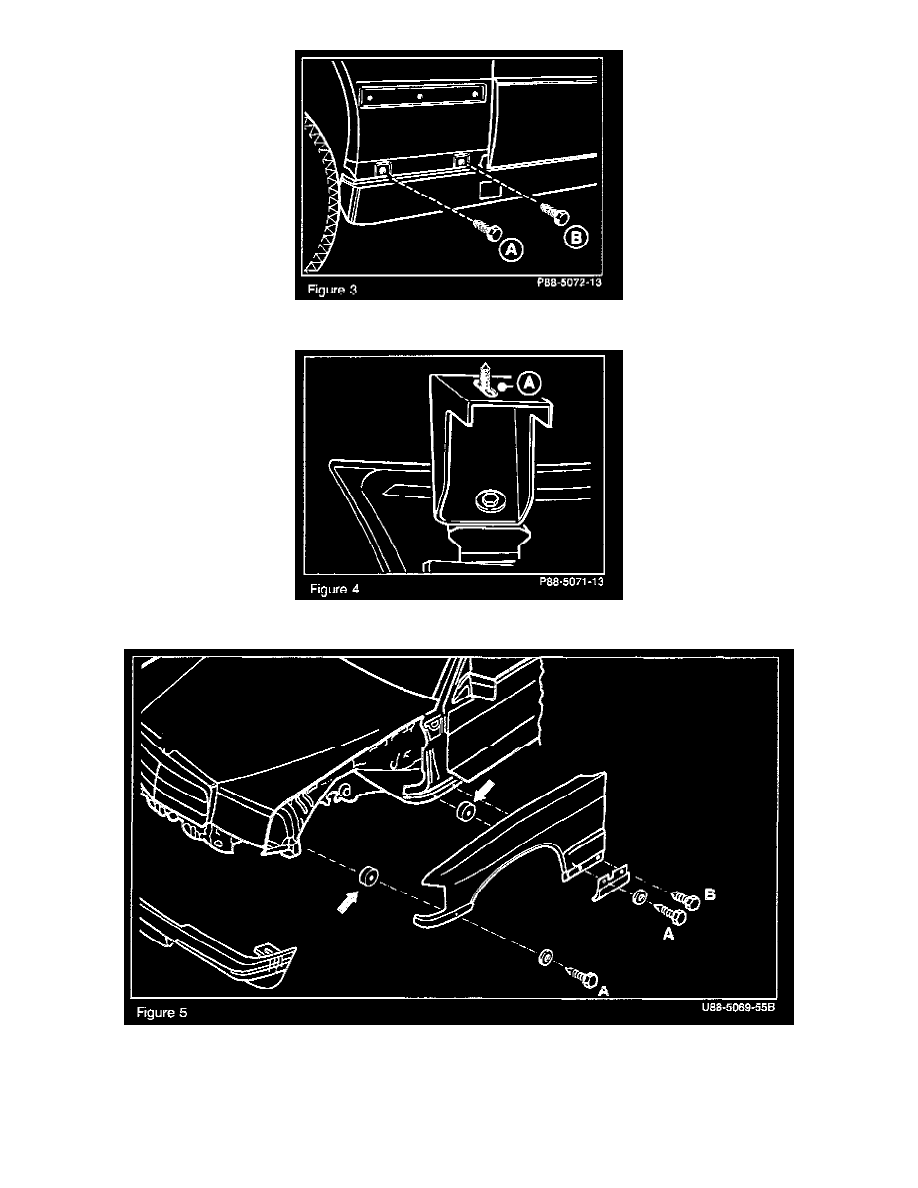 A
B
Figure 3
P88-5072-13

A
Figure 4
P88-5071-13

B
A
A
Figure 5
U88-5069-55B