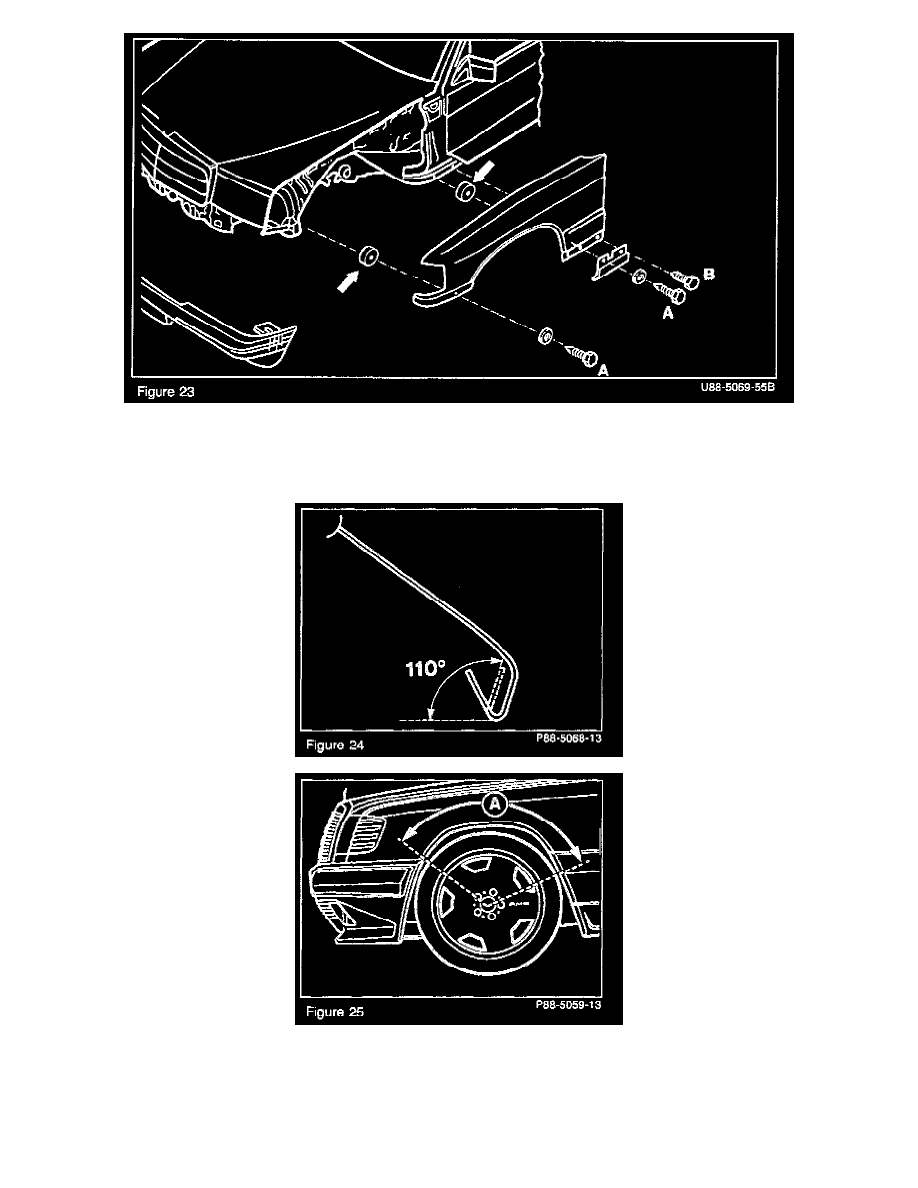 B
A
A
Figure 23
U88-5069-55B

110°
Figure 24
P88-5068-13

A
Figure 25
P88-5059-13