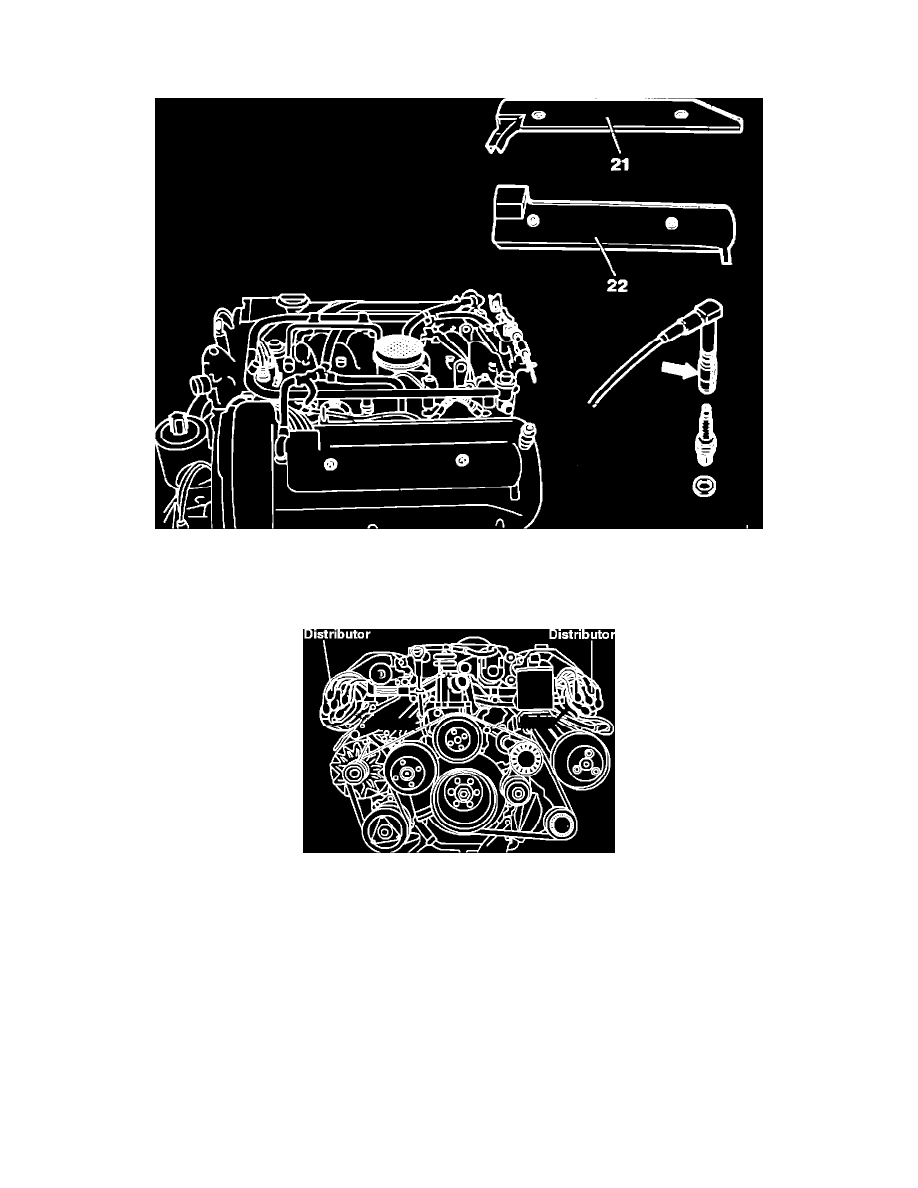 21

22

Distributor

Distributor