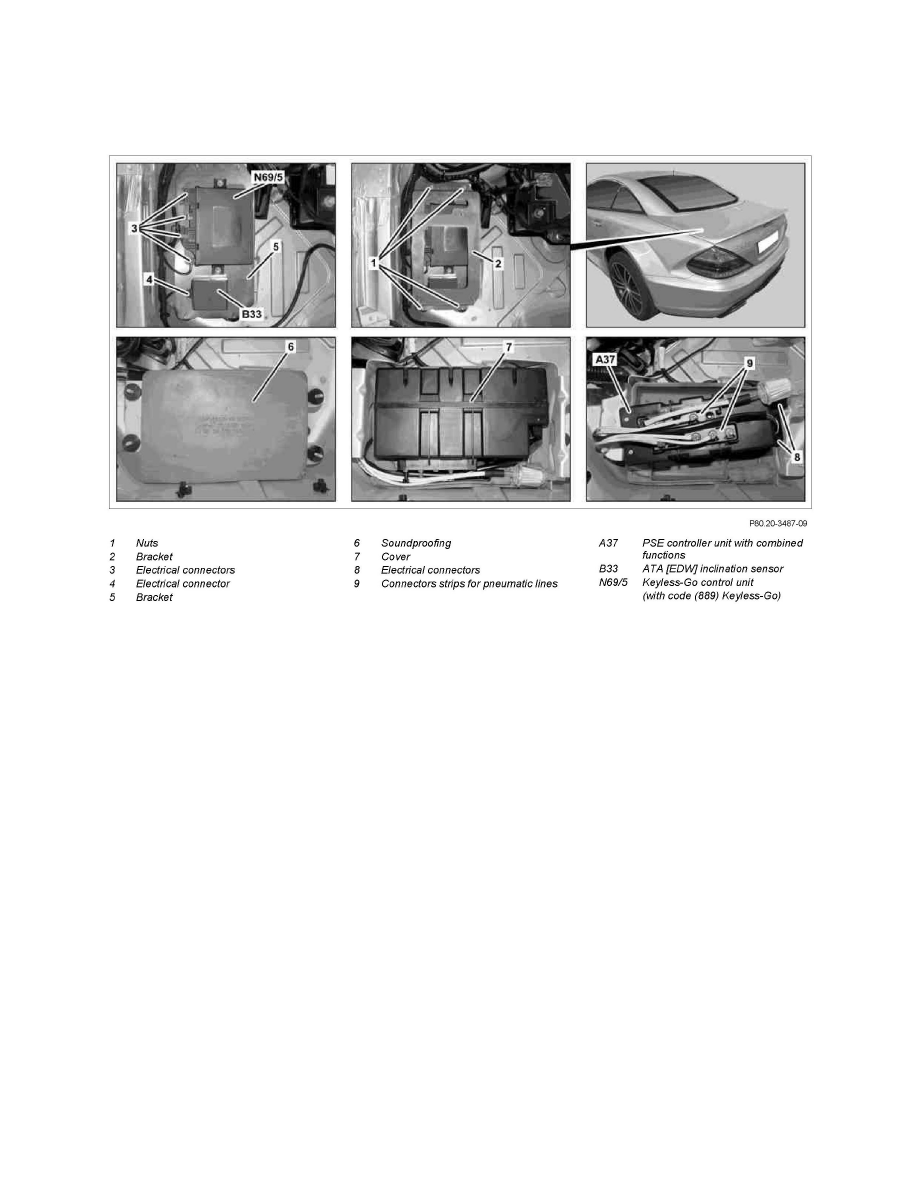 N69/5
3
5
4
B33
1
2
6
7
A37
9
8

P80.20-3487-09

1 Nuts
2 Bracket
3 Electrical connectors
4 Electrical connector
5 Bracket

6 Soundproofing
7 Cover
8 Electrical connectors
9 Connectors strips for pneumatic lines

A37 PSE controller unit with combined functions
B33 ATA [EDW] inclination sensor
N69/5 Keyless-Go control unit (with code (889) Keyless-Go)