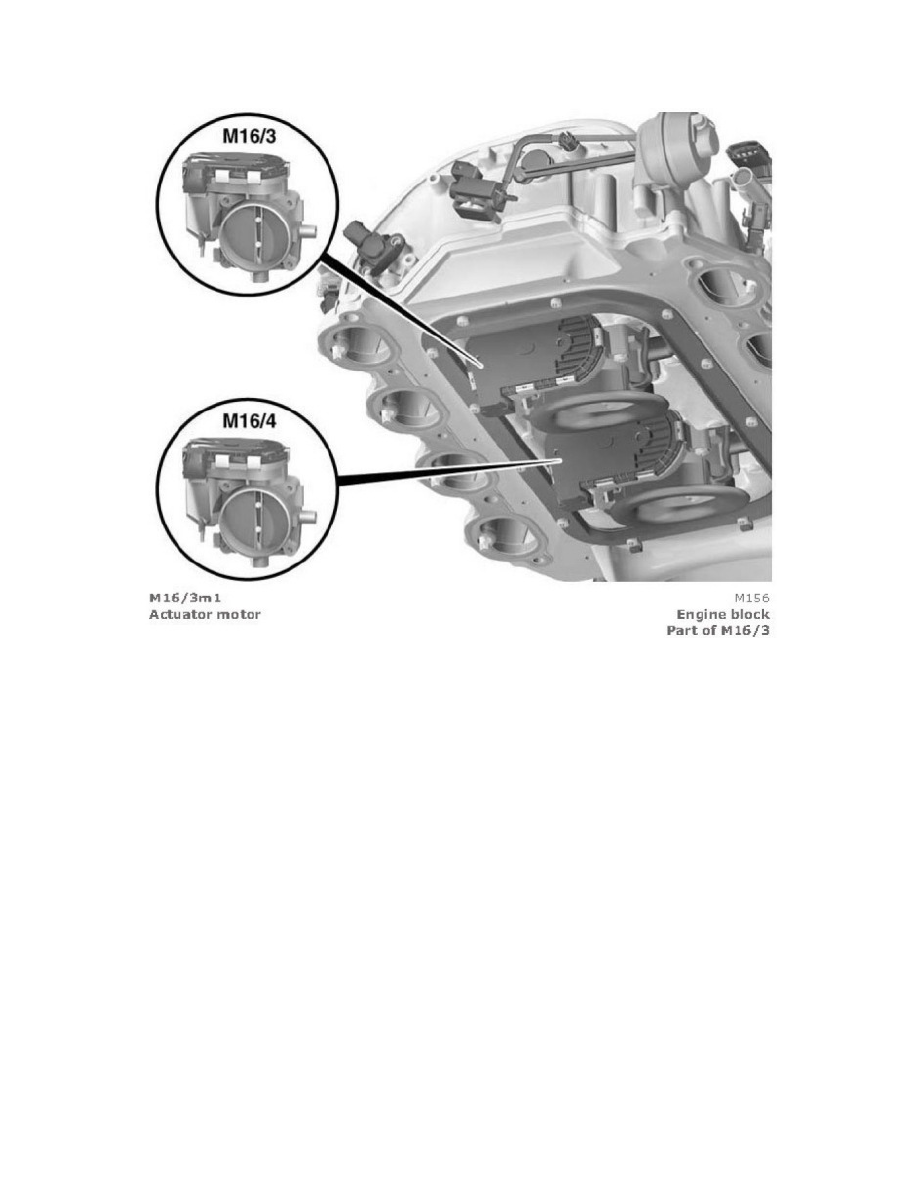 M16/3

M16/4

M16/3m1
Actuator motor

M156
Engine block
Part of M16/3