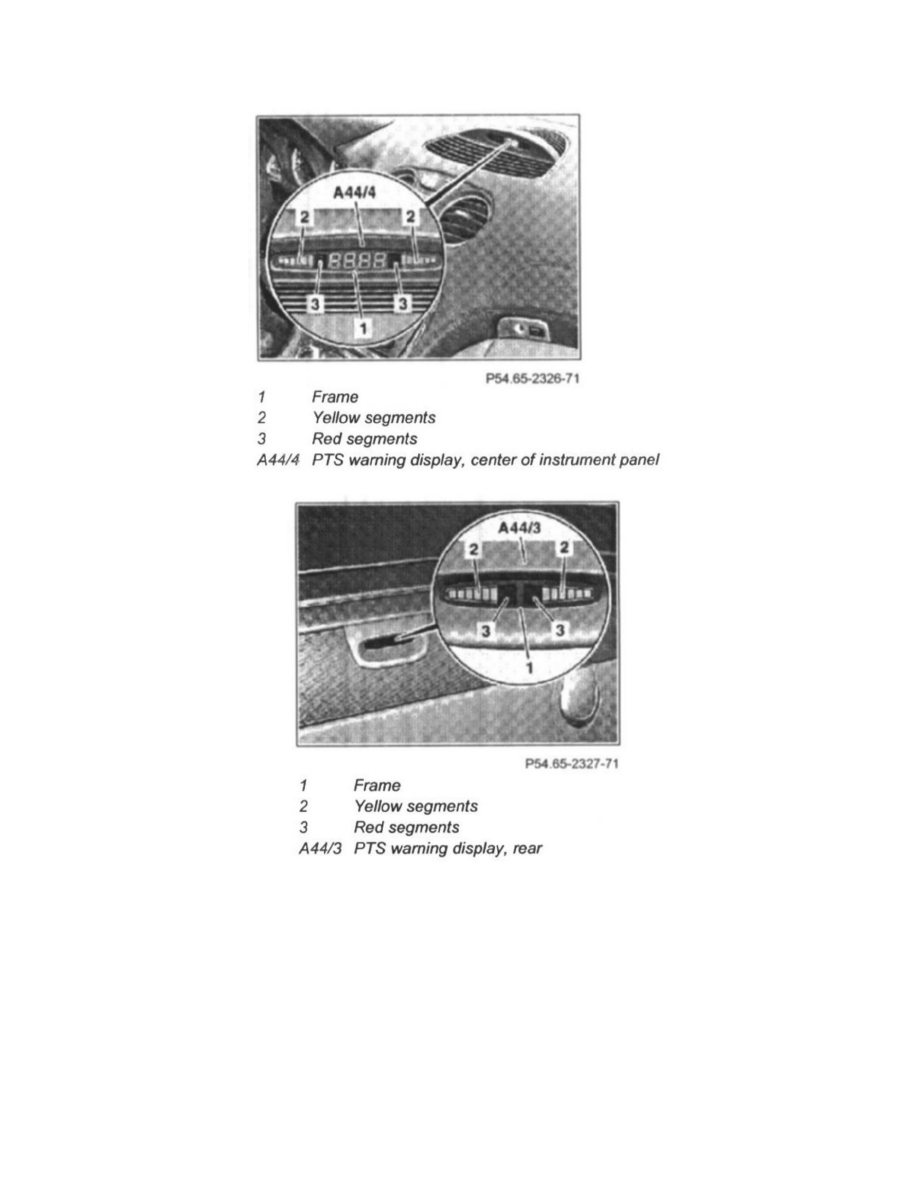 A44/4
2 2
3 3
1

P54.65-2326-71

1 Frame
2 Yellow segments
3 Red segments
A44/4 PTS warning display, center of instrument panel

A44/3
2 2
3 3
1

P54.65-2327-71

1 Frame
2 Yellow segments
3 Red segments
A44/3 PTS warning display, rear