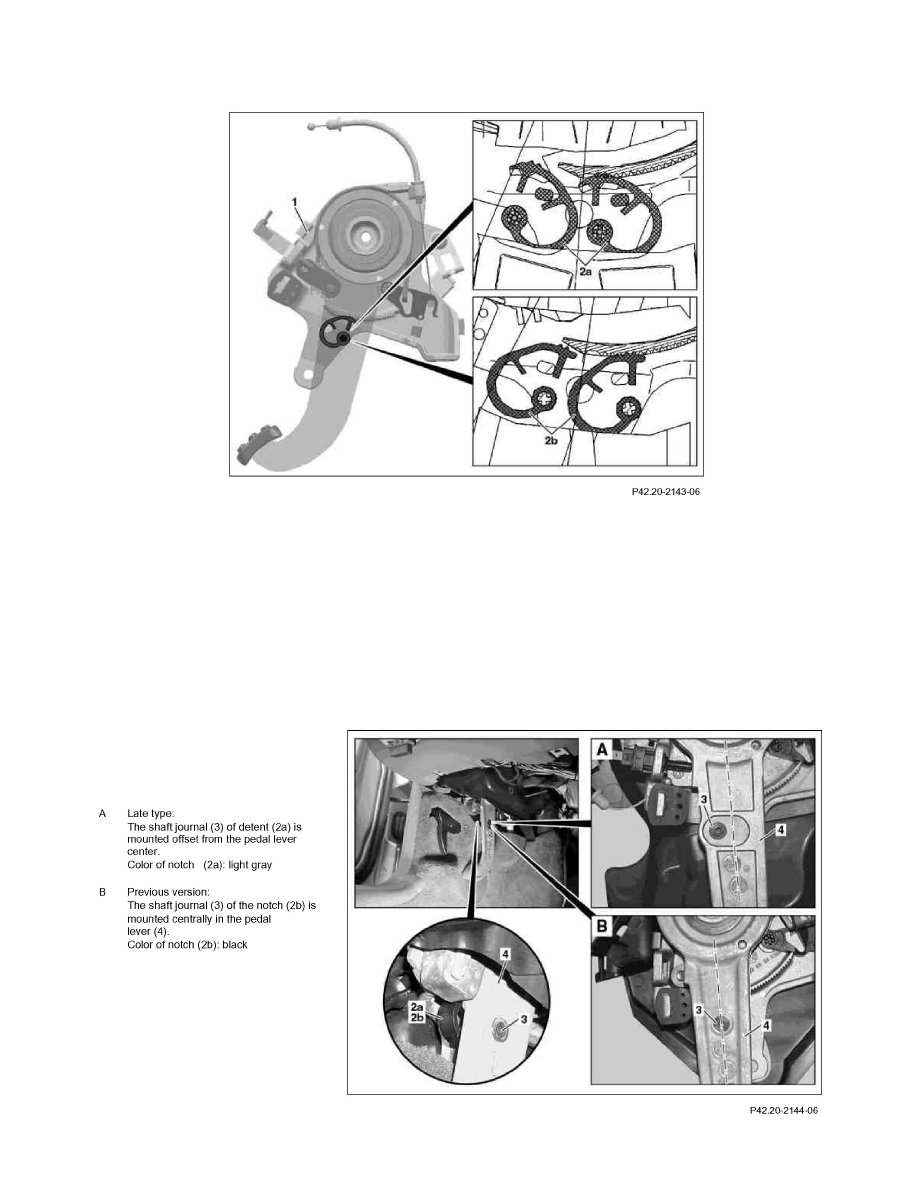 1

2a

2b

P42.20-2143-06

A Late type:
The shaft journal (3) of detent (2a) is mounted offset from the pedal lever center.
Color of notch (2a): light gray

B Previous version:
The shaft journal (3) of the notch (2b) is mounted centrally in the pedal lever (4).
Color of notch (2b): black

A

3

4

B

3

4

4

2a
2b

3

P42.20-2144-06