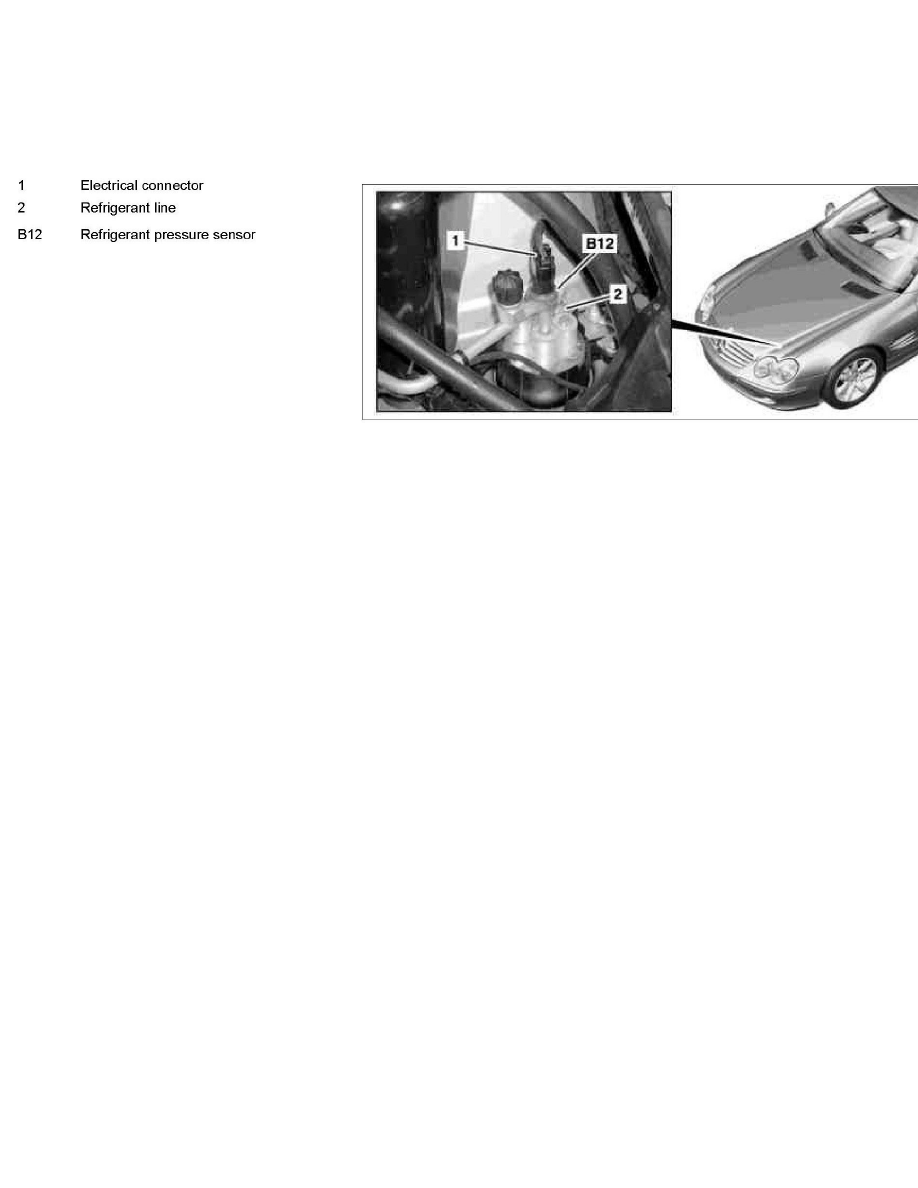 1 Electrical connector
2 Refrigerant line
B12 Refrigerant pressure sensor

1
B12
2