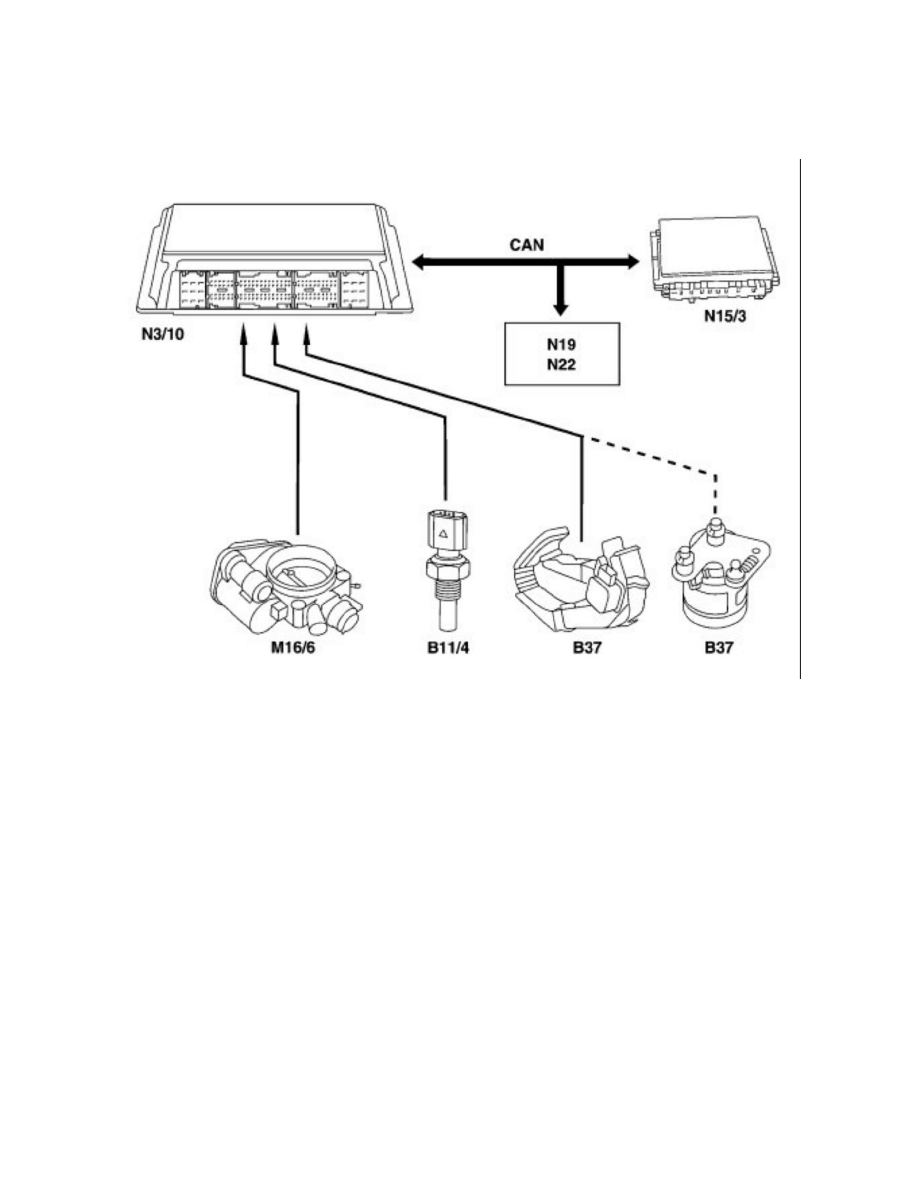 CAN
N3/10
N19
N22
N15/3
M16/6
B11/4
B37
B37