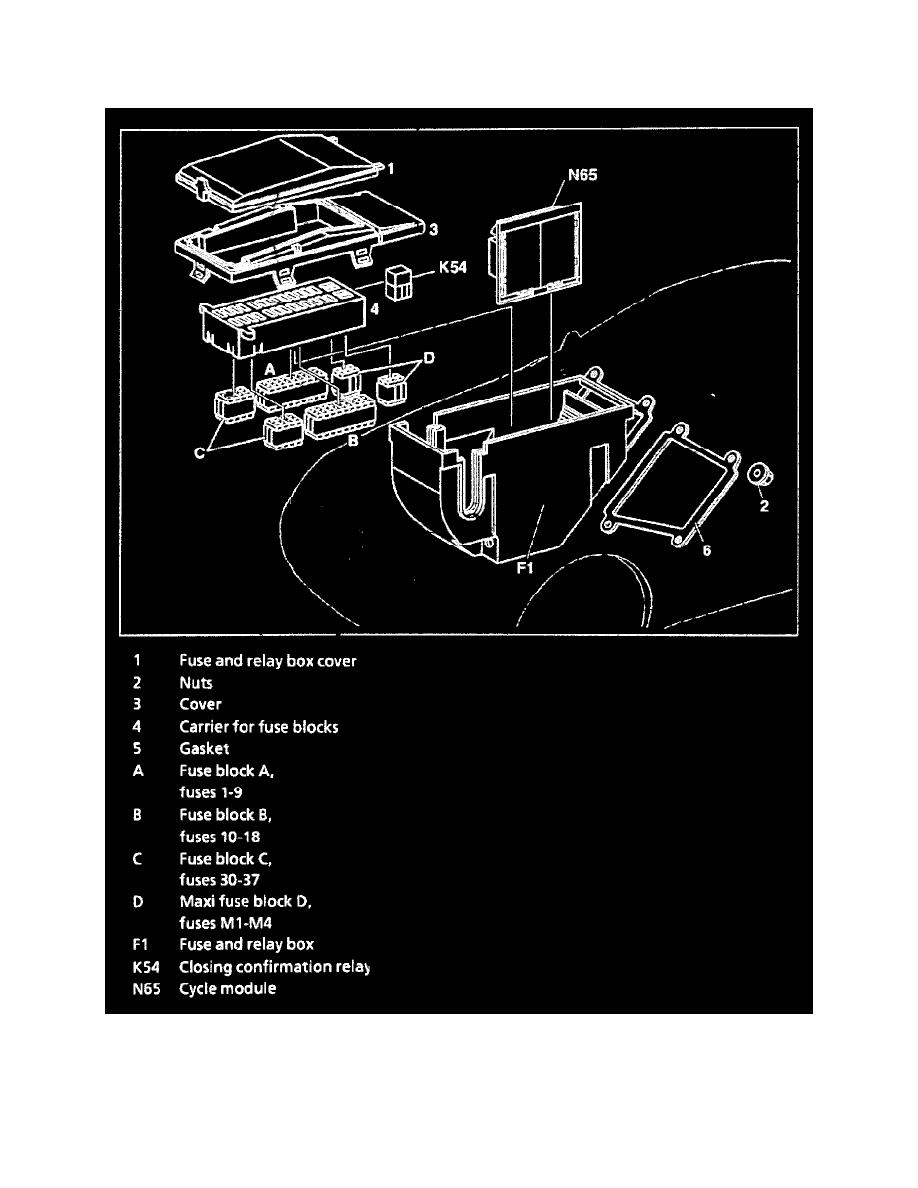 1
N65
3
K54
4
A
D
C
B
2
6
F1

1 Fuse and relay box cover
2 Nuts
3 Cover
4 Carrier for fuse blocks
5 Gasket
A Fuse block A, fuses 1-9
B Fuse block B, fuses 10-18
C Fuse block C, fuses 30-37
D Maxi fuse block D, fuses M1-M4
F1 Fuse and relay box
K54 Closing confirmation relay
N65 Cycle module