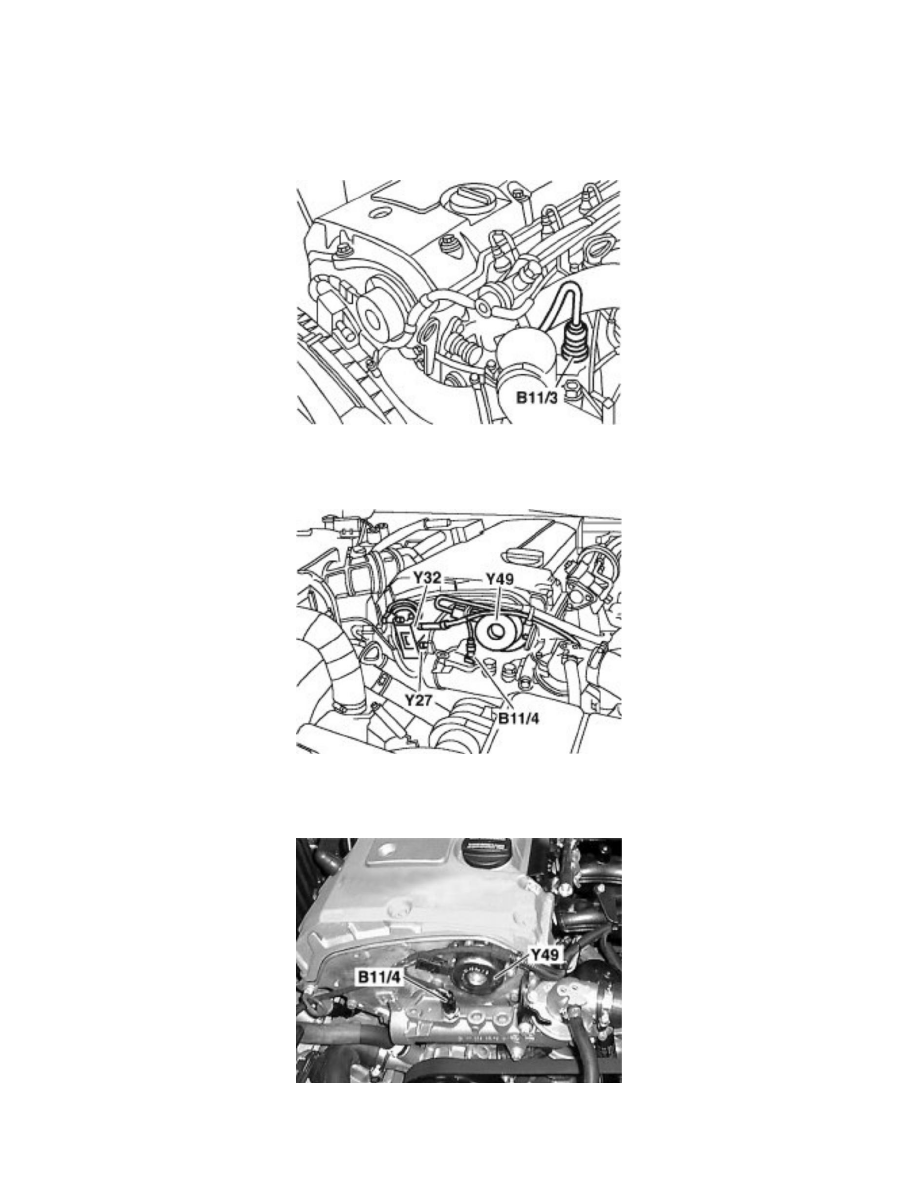 B11/3

Y32
Y49
Y27
B11/4

B11/4
Y49