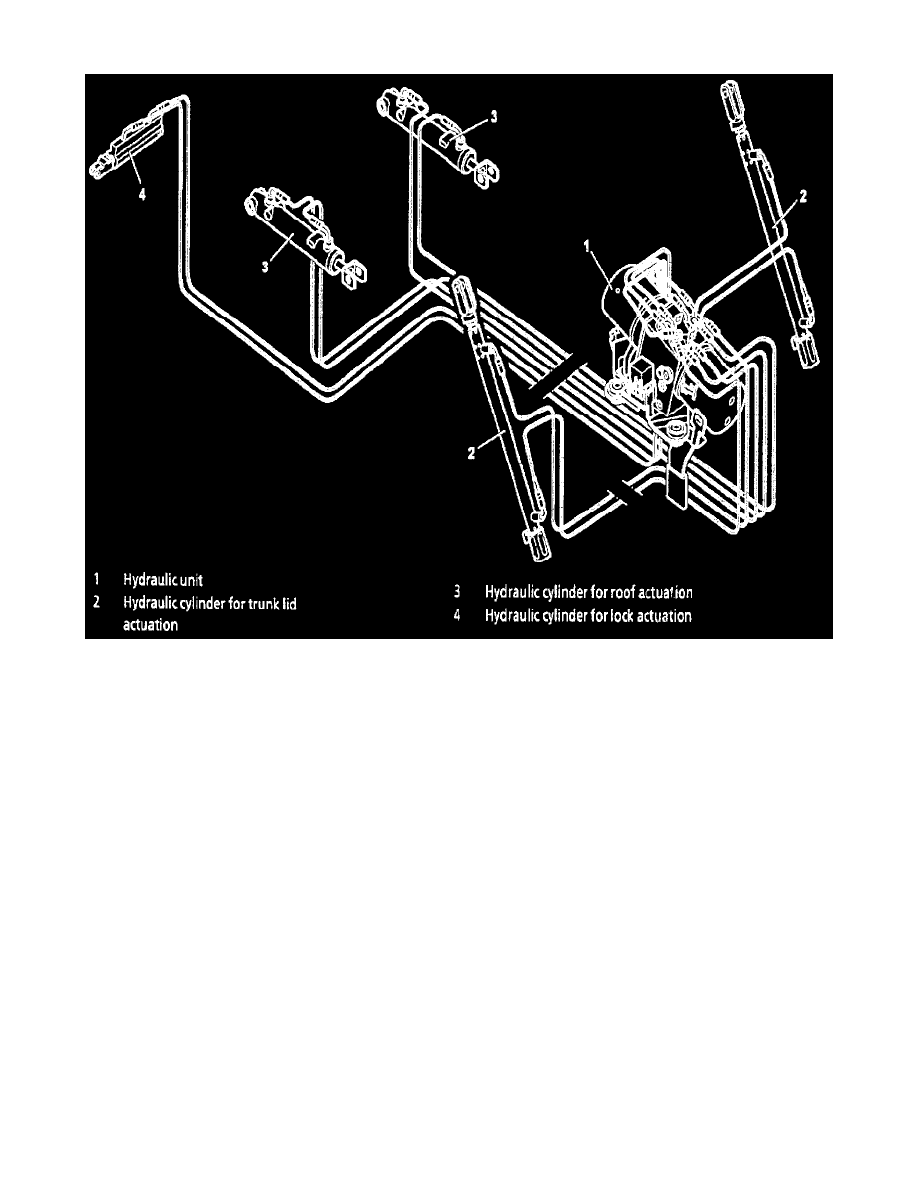 4

3

3

1

2

2

1 Hydraulic unit
2 Hydraulic cylinder for trunk lid actuation

3 Hydraulic cylinder for roof actuation
4 Hydraulic cylinder for lock actuation