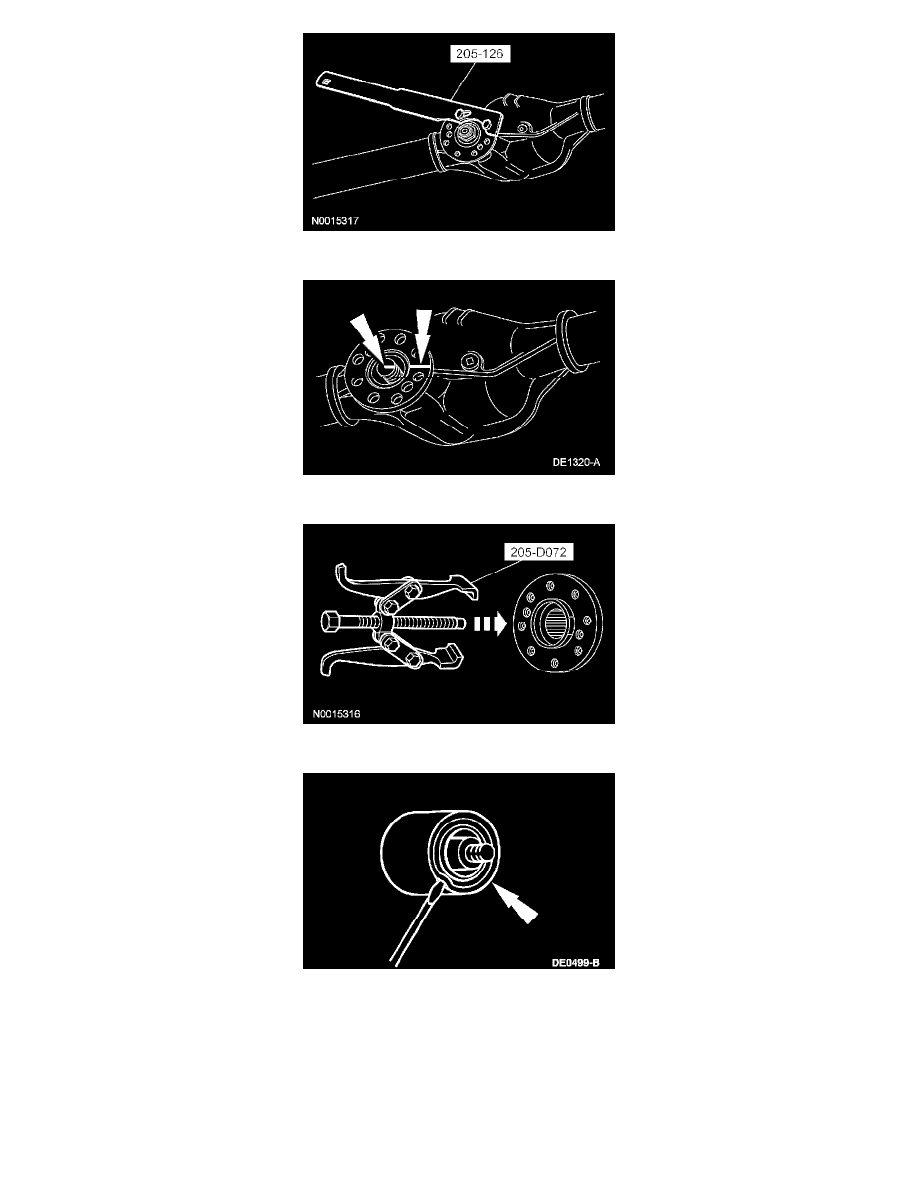 205-126

N0015317

DE1320-A

205-D072

N0015316

DE0499-B