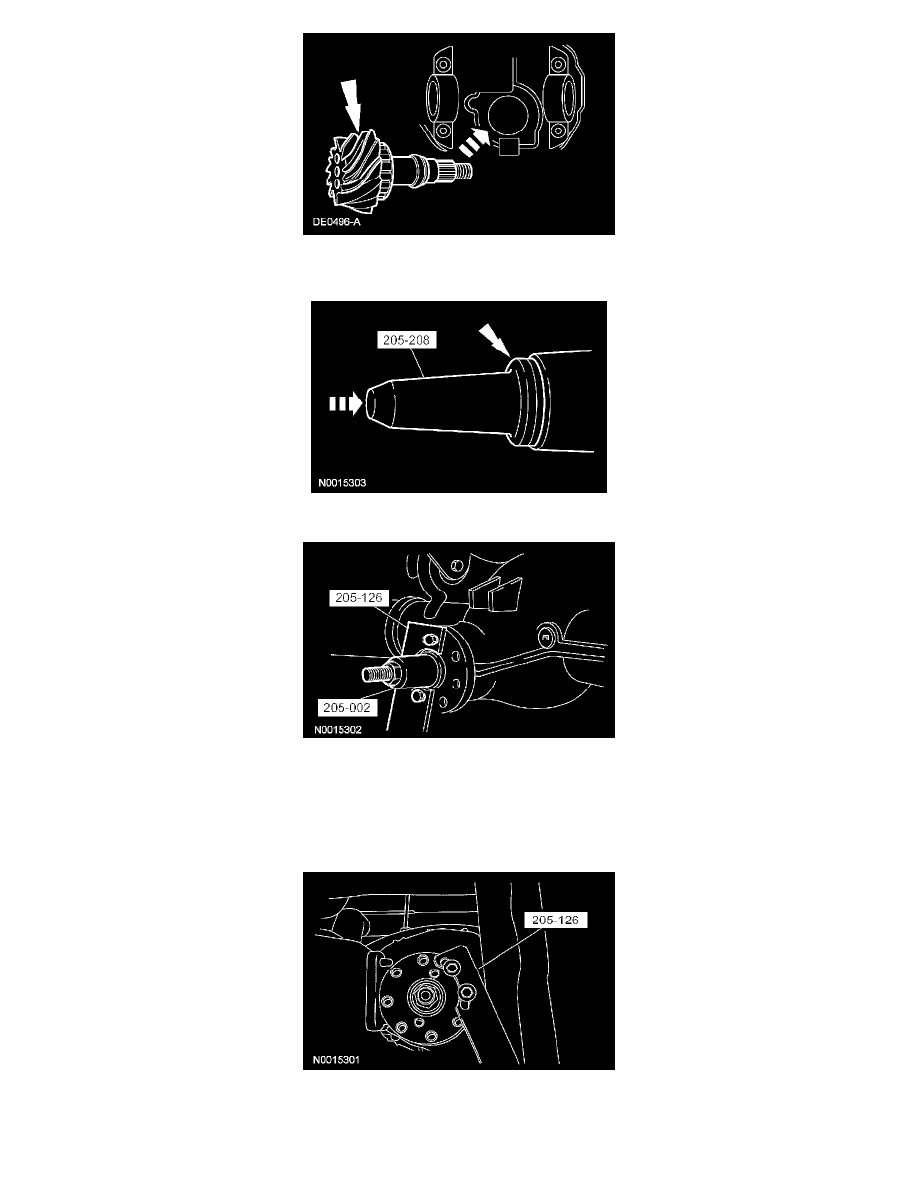 DE0496-A

205-208

N0015303

205-126

205-002

N0015302

205-126

N0015301