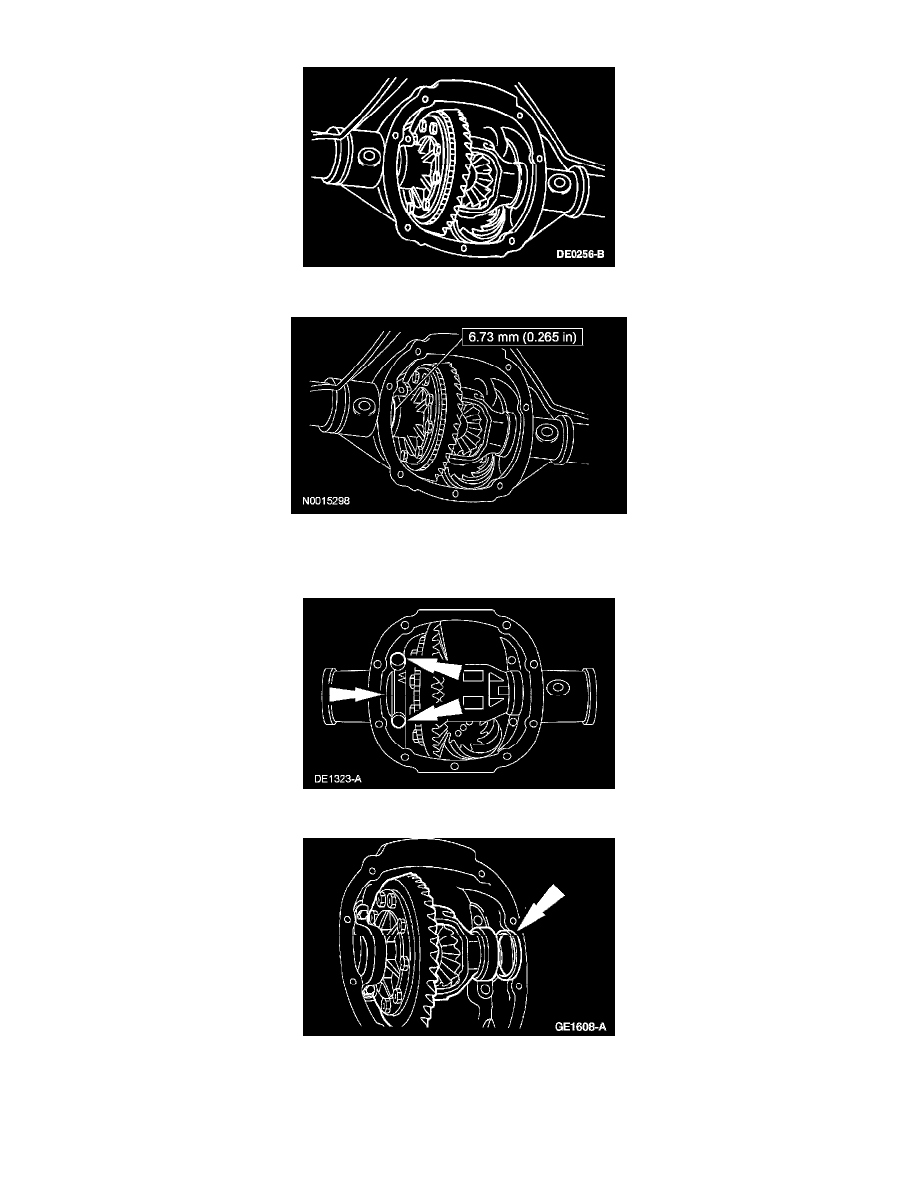 DE0256-B

6.73 mm (0.265 in)

N0015298

DE1323-A

GE1608-A