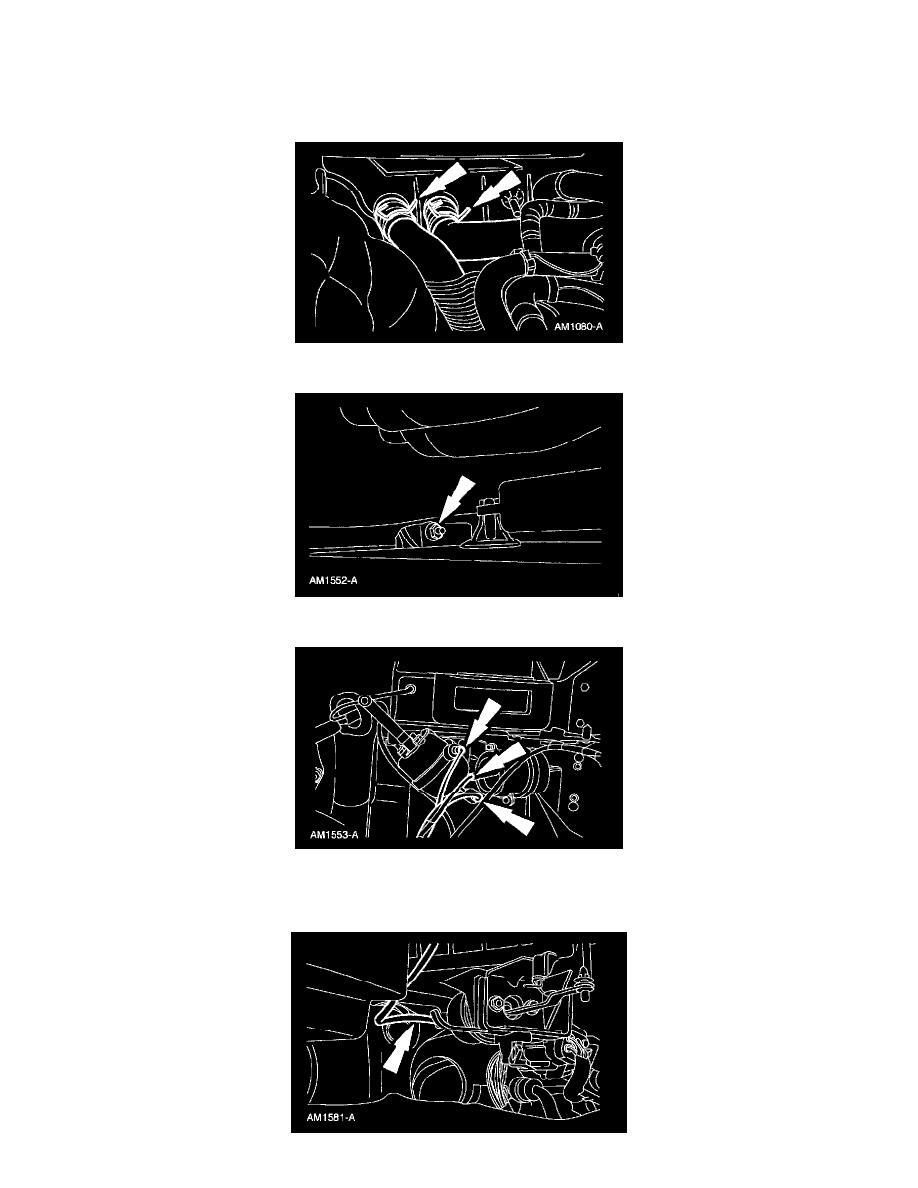 AM1080-A

AM1552-A

AM1553-A

AM1581-A