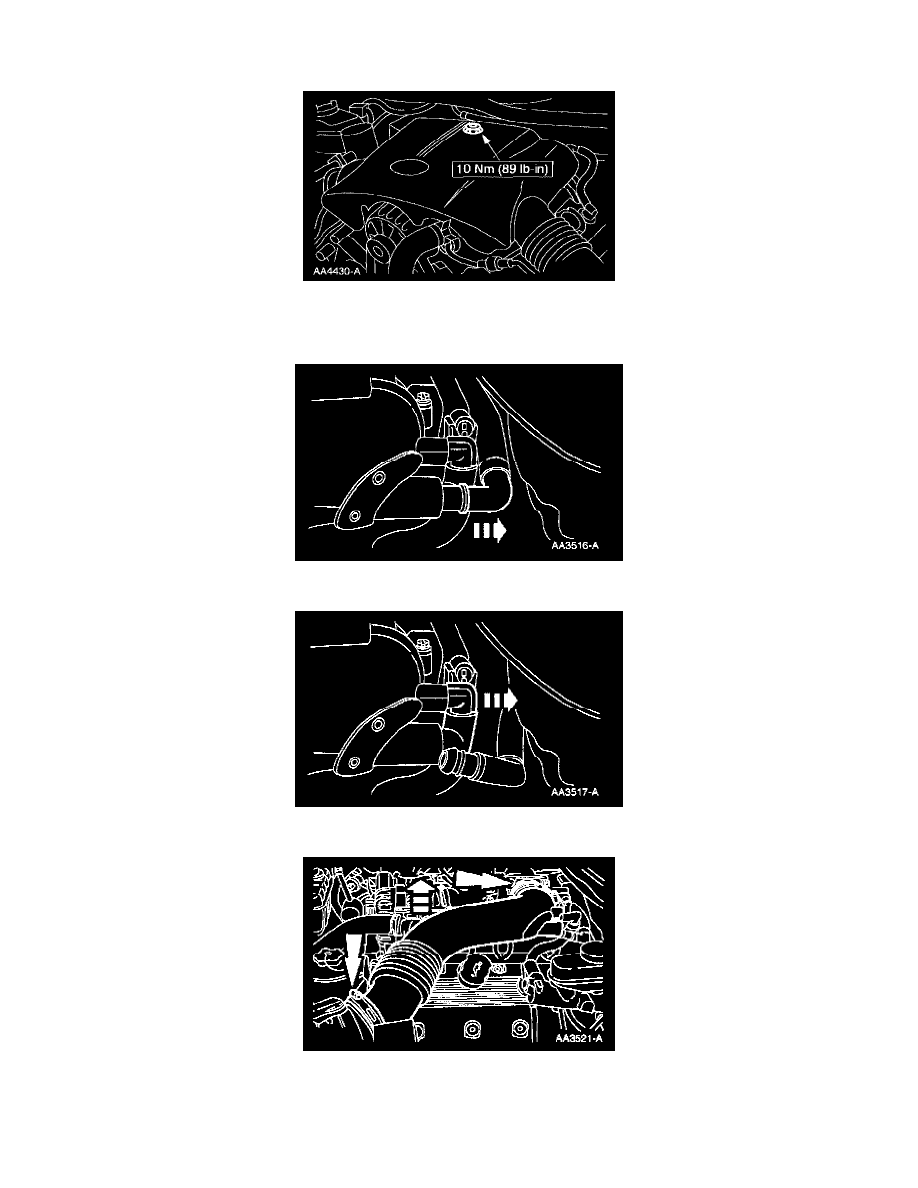 10 Nm (89 lb-in)

AA4430-A

AA3516-A

AA3517-A

AA3521-A