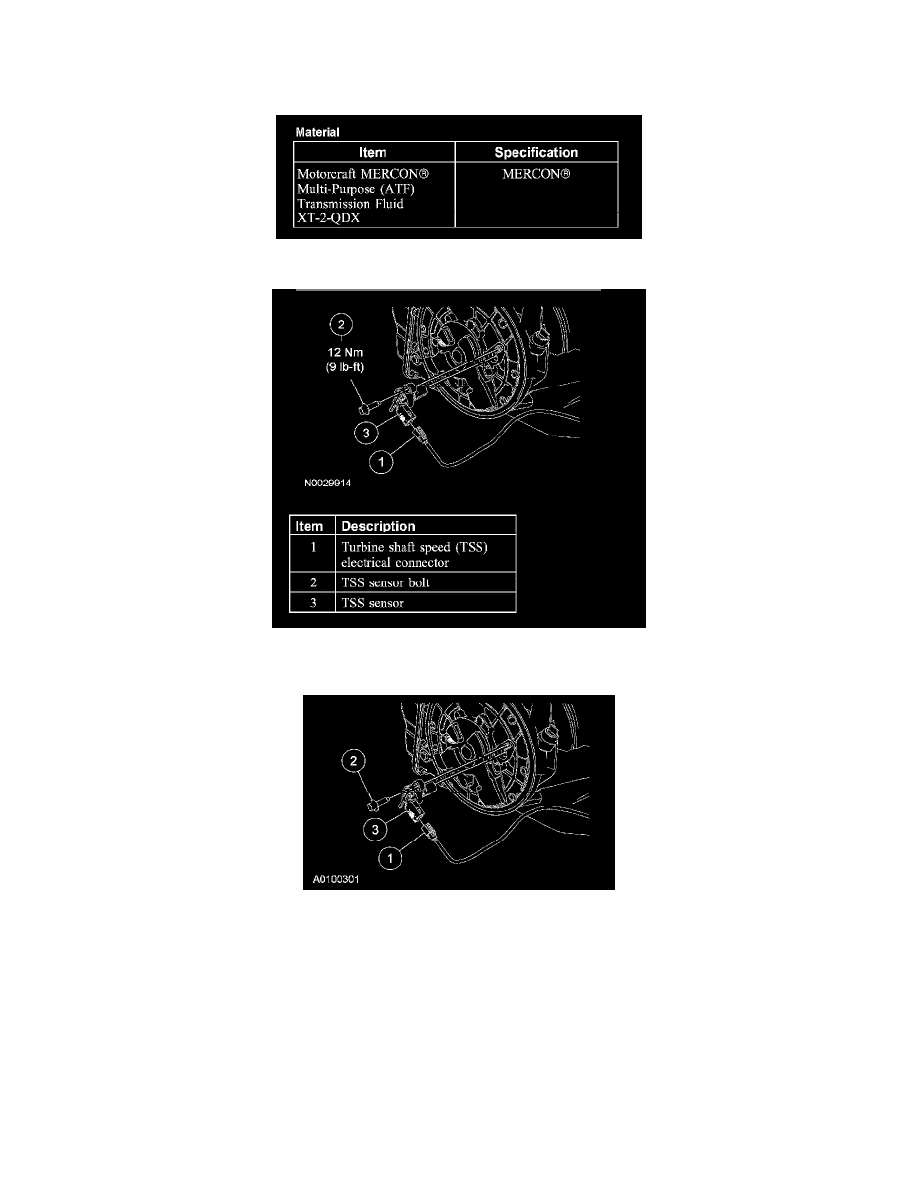 Material

| Item | Specification |
|---|---|
| Motorcraft MERCON® Multi-Purpose (ATF) Transmission Fluid XT-2-QDX | MERCON® |

2
12 Nm
(9 lb-ft)
3
1
N0029914

| Item | Description |
|---|---|
| 1 | Turbine shaft speed (TSS) electrical connector |
| 2 | TSS sensor bolt |
| 3 | TSS sensor |

2
3
1
A0100301