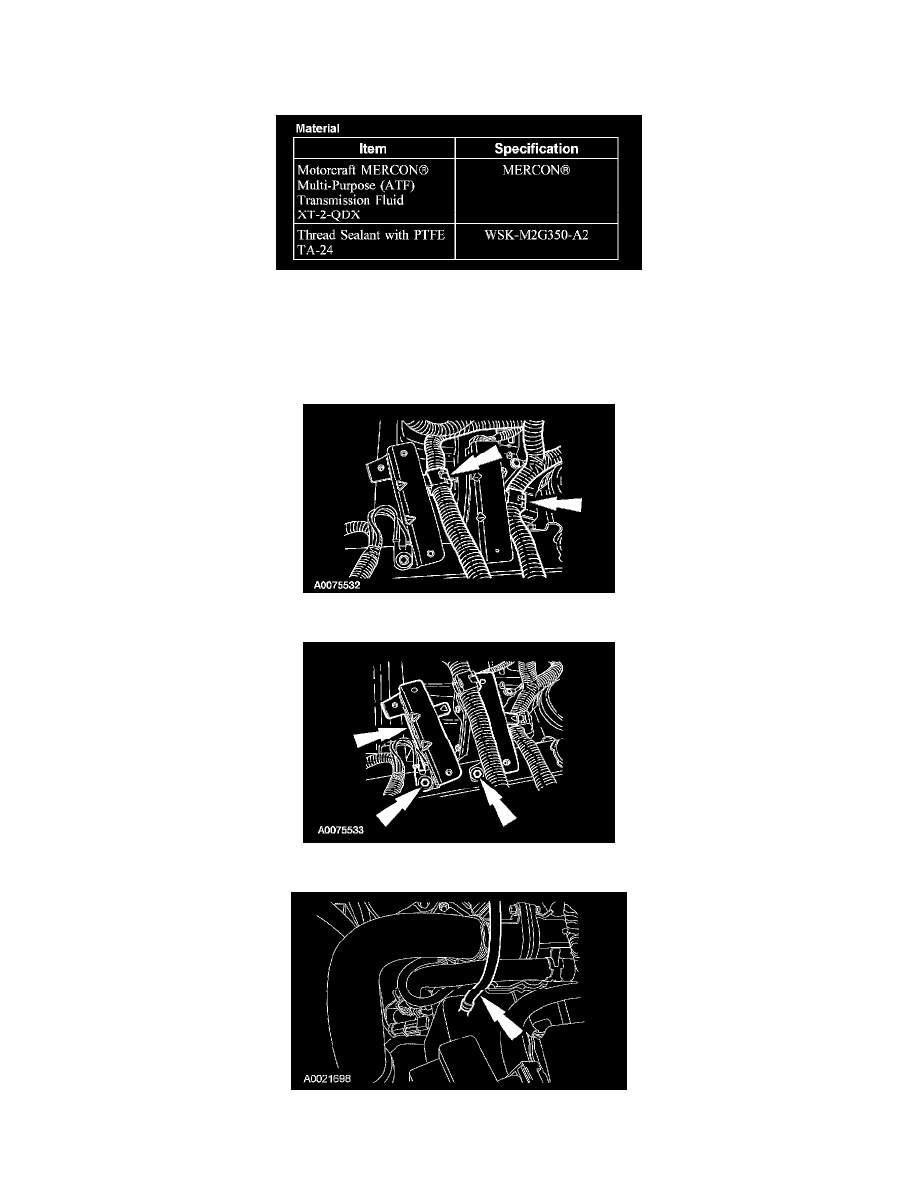 Material

| Item | Specification |
|---|---|
| Motorcraft MERCON® Multi-Purpose (ATF) Transmission Fluid XT-2-QDX | MERCON® |
| Thread Sealant with PTFE TA-24 | WSK-M2G350-A2 |

A0075532

A0075533

A0021698