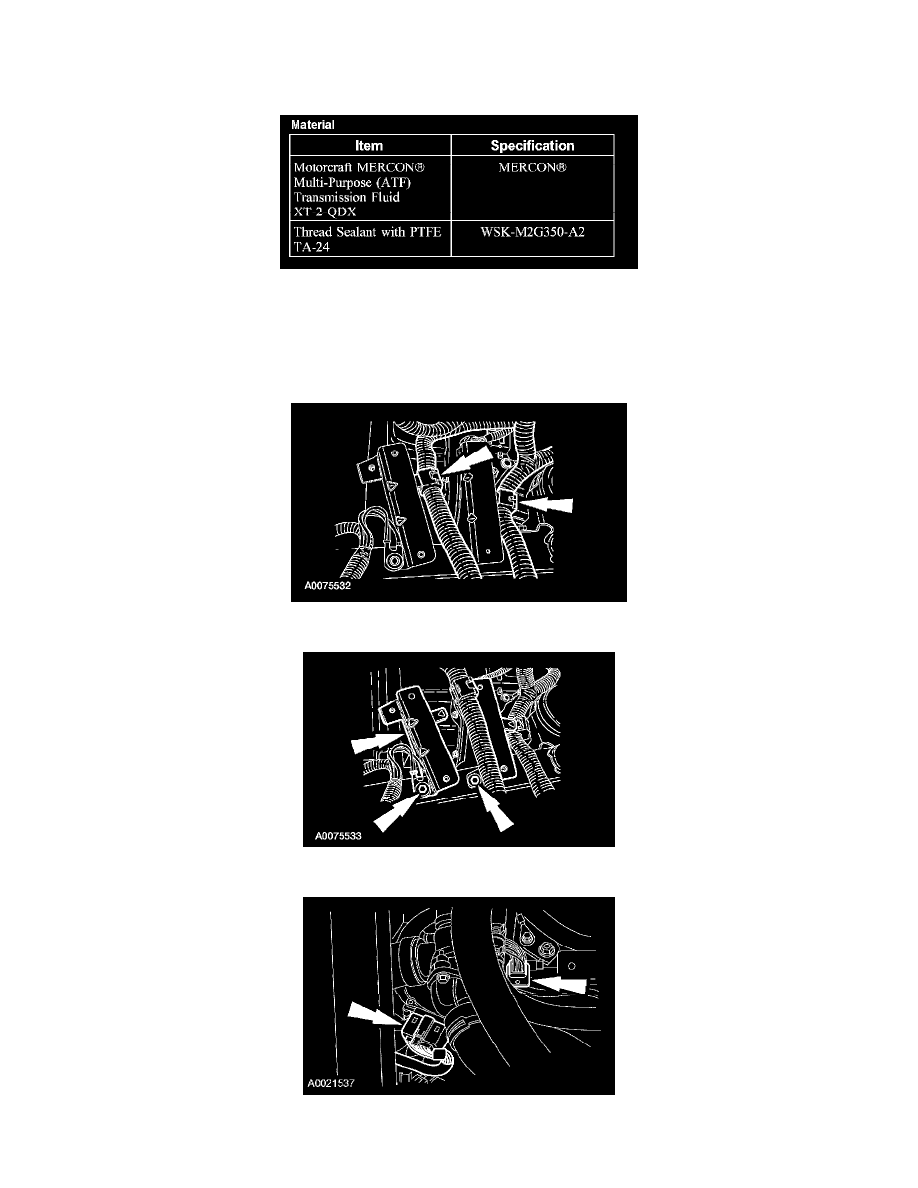 Material

| Item | Specification |
|---|---|
| Motorcraft MERCON® Multi-Purpose (ATF) Transmission Fluid XT 2 QDX | MERCON® |
| Thread Sealant with PTFE TA-24 | WSK-M2G350-A2 |

A0075532

A0075533

A0021537