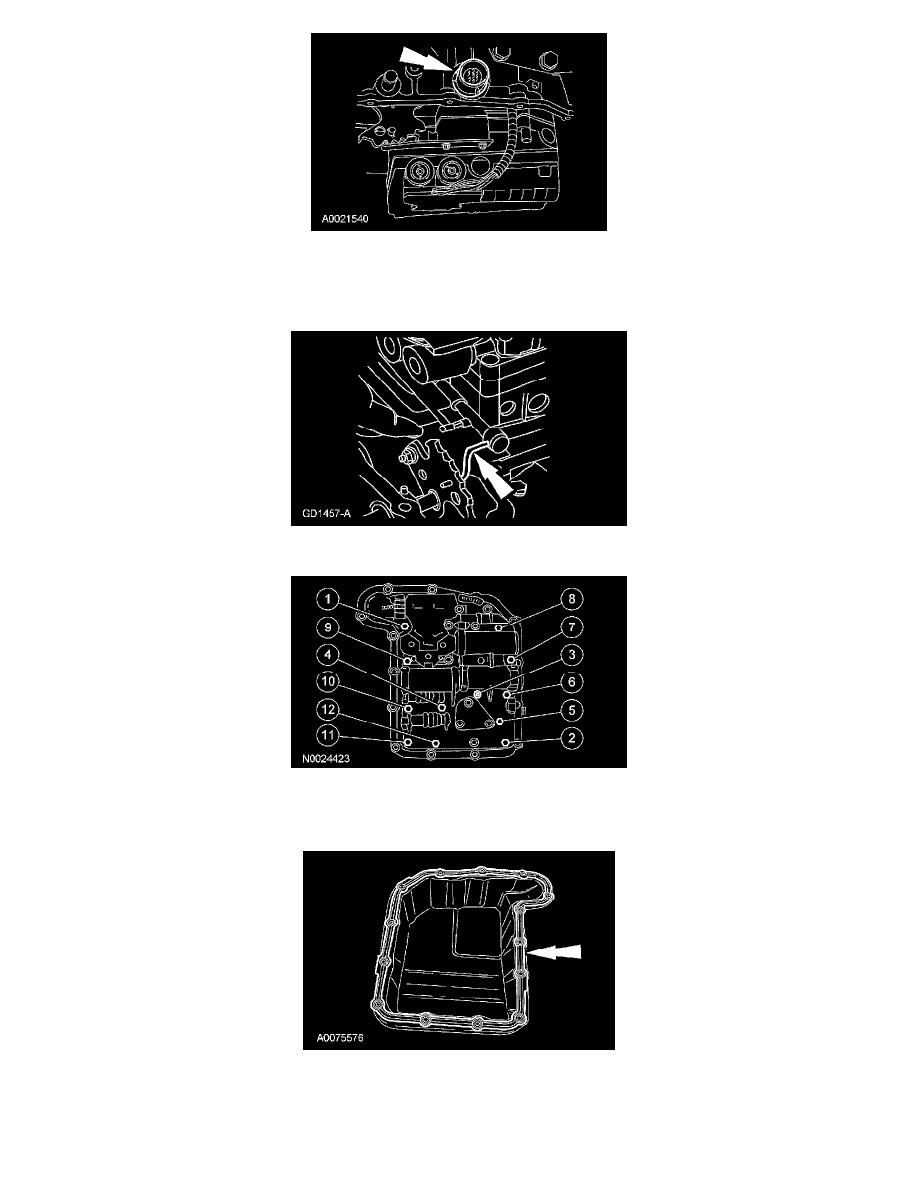 A0021540

GD1457-A

1
9
4
10
12
11
8
7
3
6
5
2
N0024423

A0075576