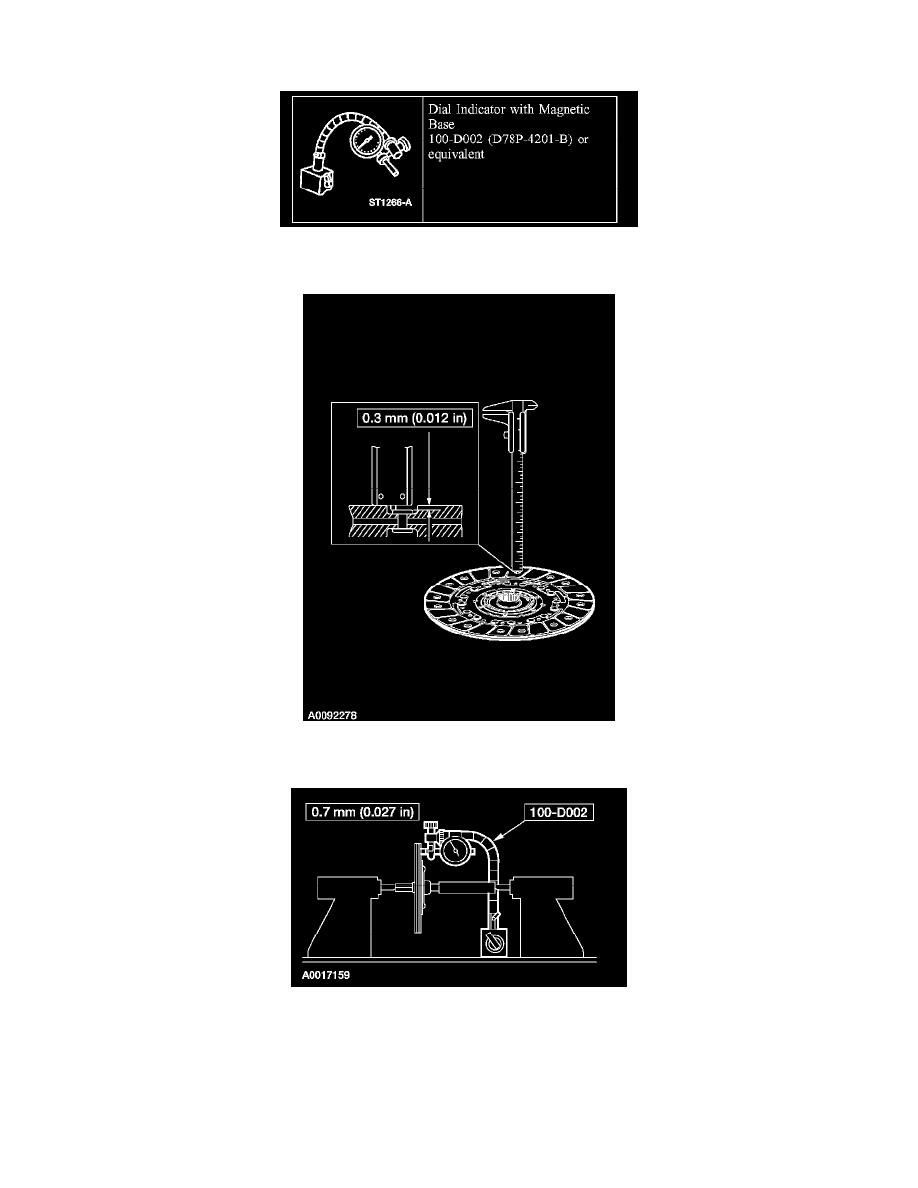 ST1266-A

Dial Indicator with Magnetic Base
100-D002 (D78P-4201-B) or equivalent

0.3 mm (0.012 in)

A0092278

0.7 mm (0.027 in)

100-D002

A0017159