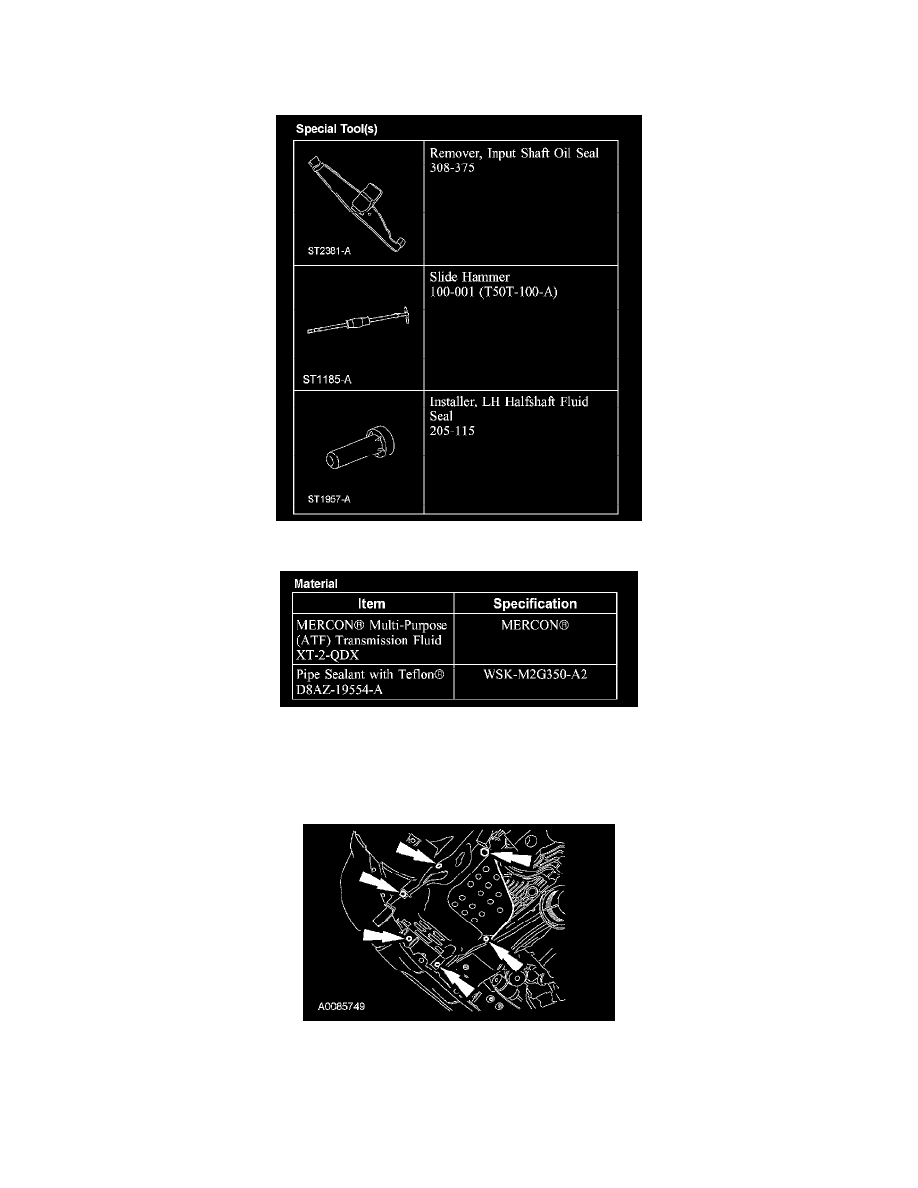 Special Tool(s)

| | |
|---|---|
| ST2381-A | Remover, Input Shaft Oil Seal 308-375 |
| ST1185-A | Slide Hammer 100-001 (T50T-100-A) |
| ST1957-A | Installer, LH Halfshaft Fluid Seal 205-115 |

Material

| Item | Specification |
|---|---|
| MERCON® Multi-Purpose (ATF) Transmission Fluid XT-2-QDX | MERCON® |
| Pipe Sealant with Teflon® D8AZ-19554-A | WSK-M2G350-A2 |

A0085749