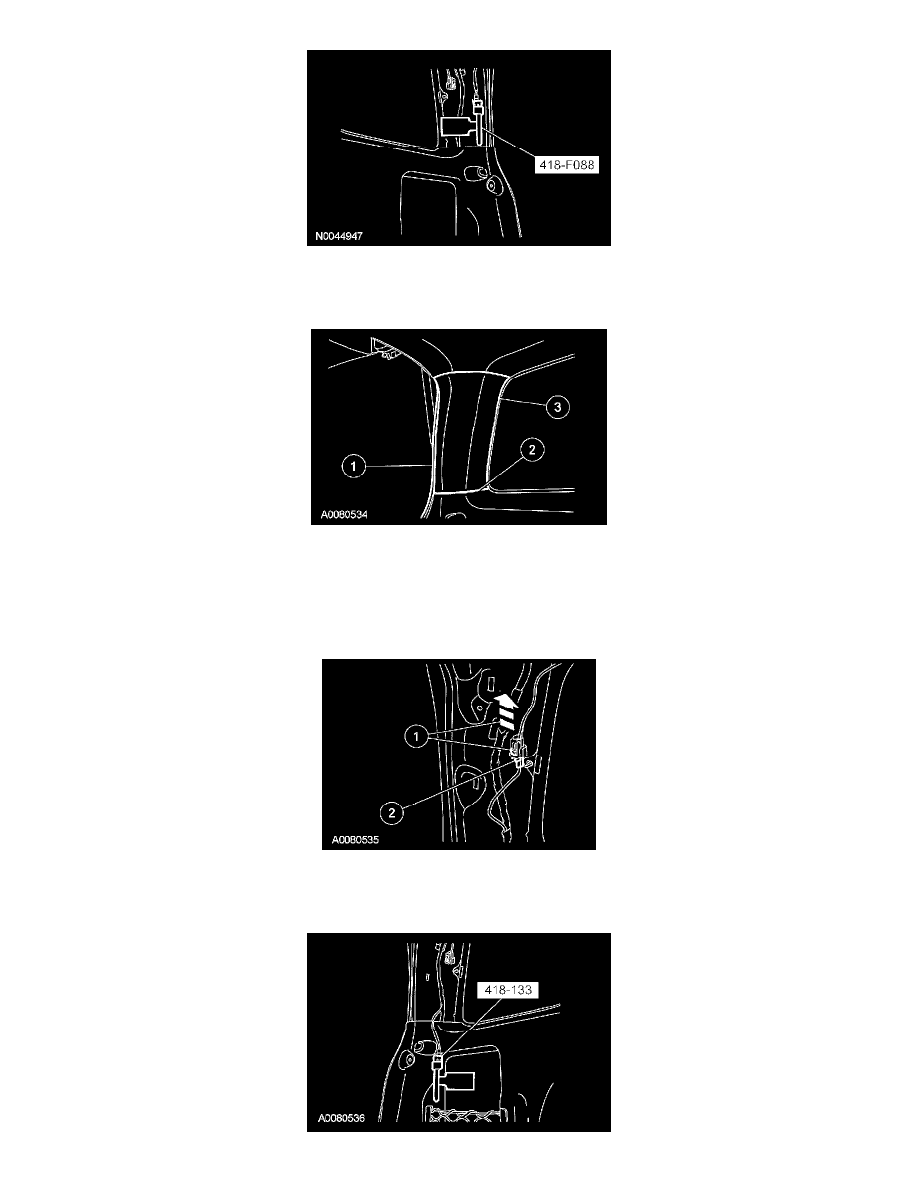 418-F088

N0044947

3

1

2

A0080534

1

2

A0080535

418-133

A0080536