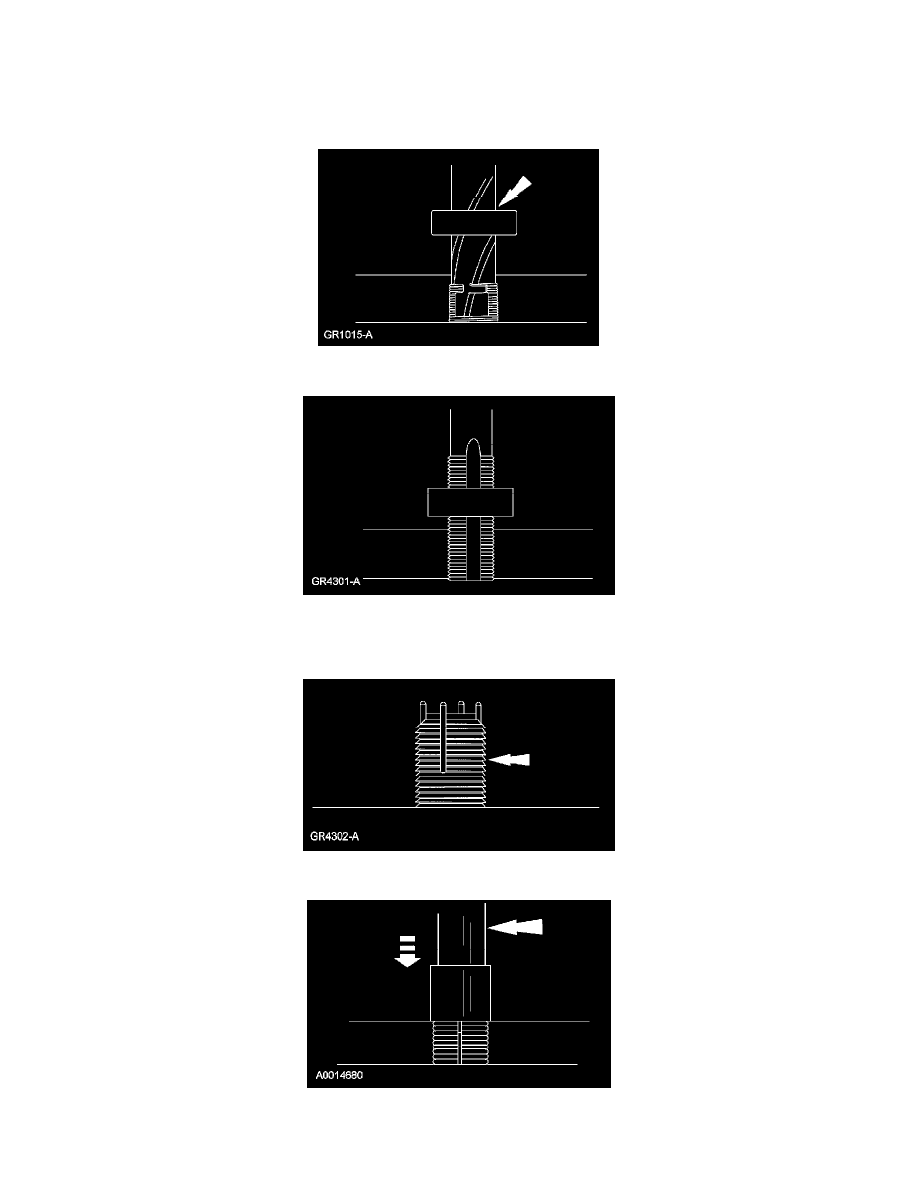 GR1015-A

GR4301-A

GR4302-A

A0014680