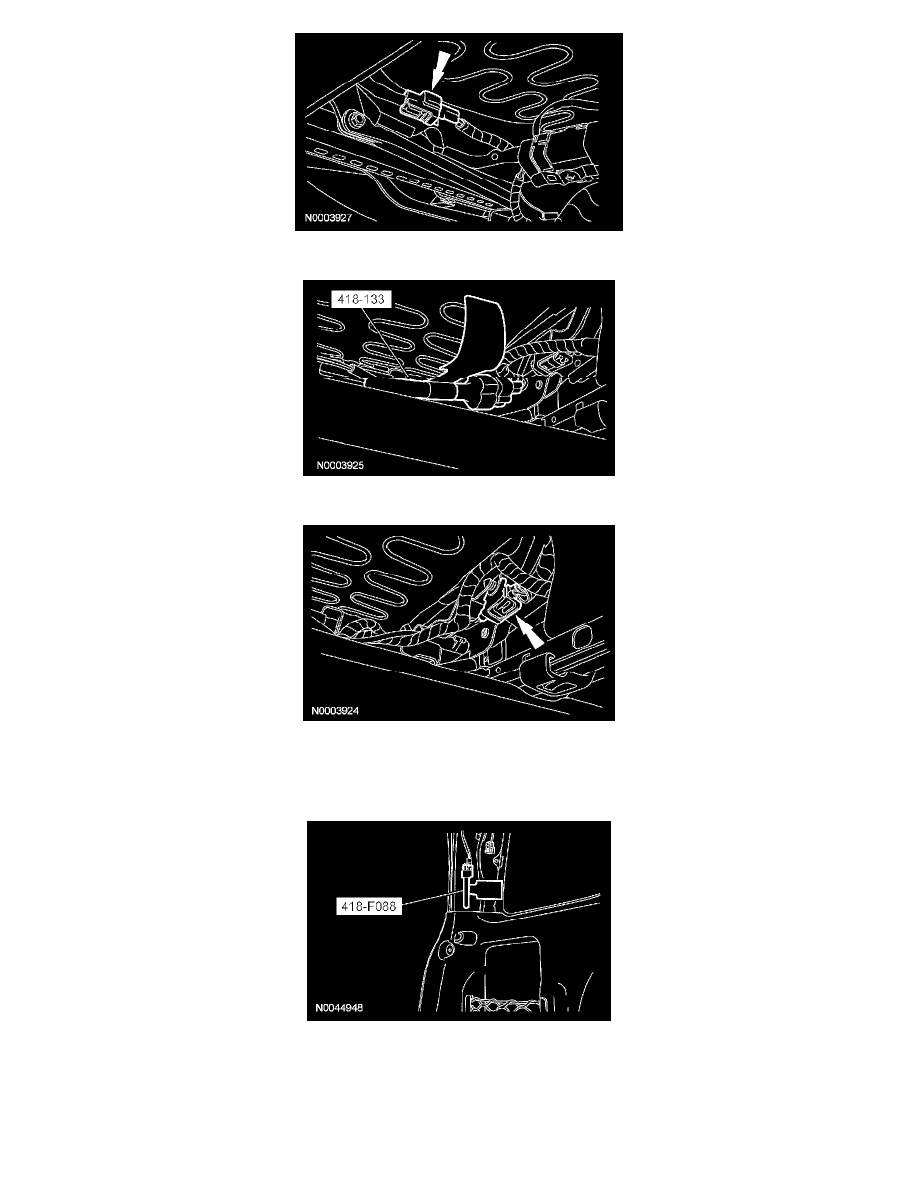 N0003927

418-133

N0003925

N0003924

418-F088

N0044948