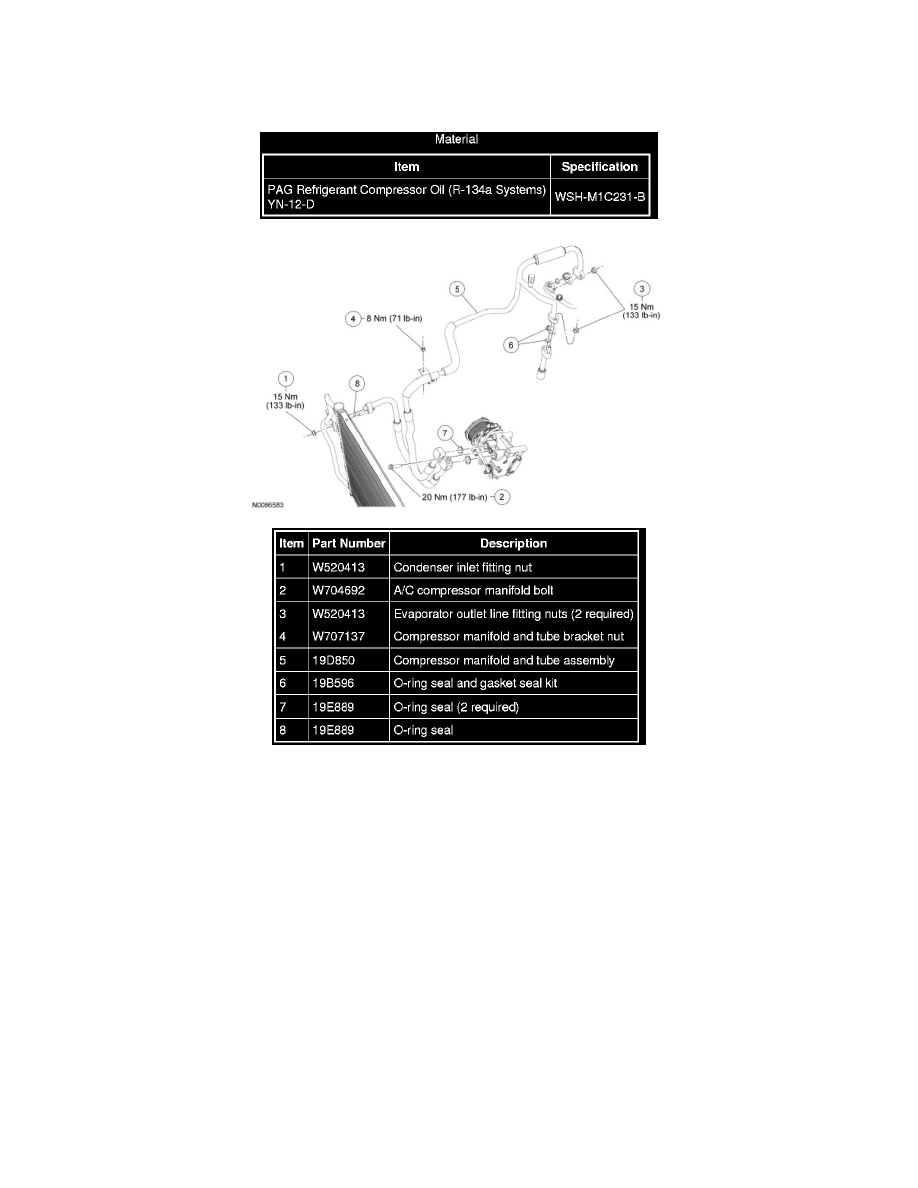 Material

| Item | Specification |
|---|---|
| PAG Refrigerant Compressor Oil (R-134a Systems) YN-12-D | WSH-M1C231-B |

5

3
15 Nm
(133 lb-in)

4 8 Nm (71 lb-in)

6

1
15 Nm
(133 lb-in)

8

7

20 Nm (177 lb-in) 2

N0086583

| Item | Part Number | Description |
|---|---|---|
| 1 | W520413 | Condenser inlet fitting nut |
| 2 | W704692 | A/C compressor manifold bolt |
| 3 | W520413 | Evaporator outlet line fitting nuts (2 required) |
| 4 | W707137 | Compressor manifold and tube bracket nut |
| 5 | 19D850 | Compressor manifold and tube assembly |
| 6 | 19B596 | O-ring seal and gasket seal kit |
| 7 | 19E889 | O-ring seal (2 required) |
| 8 | 19E889 | O-ring seal |