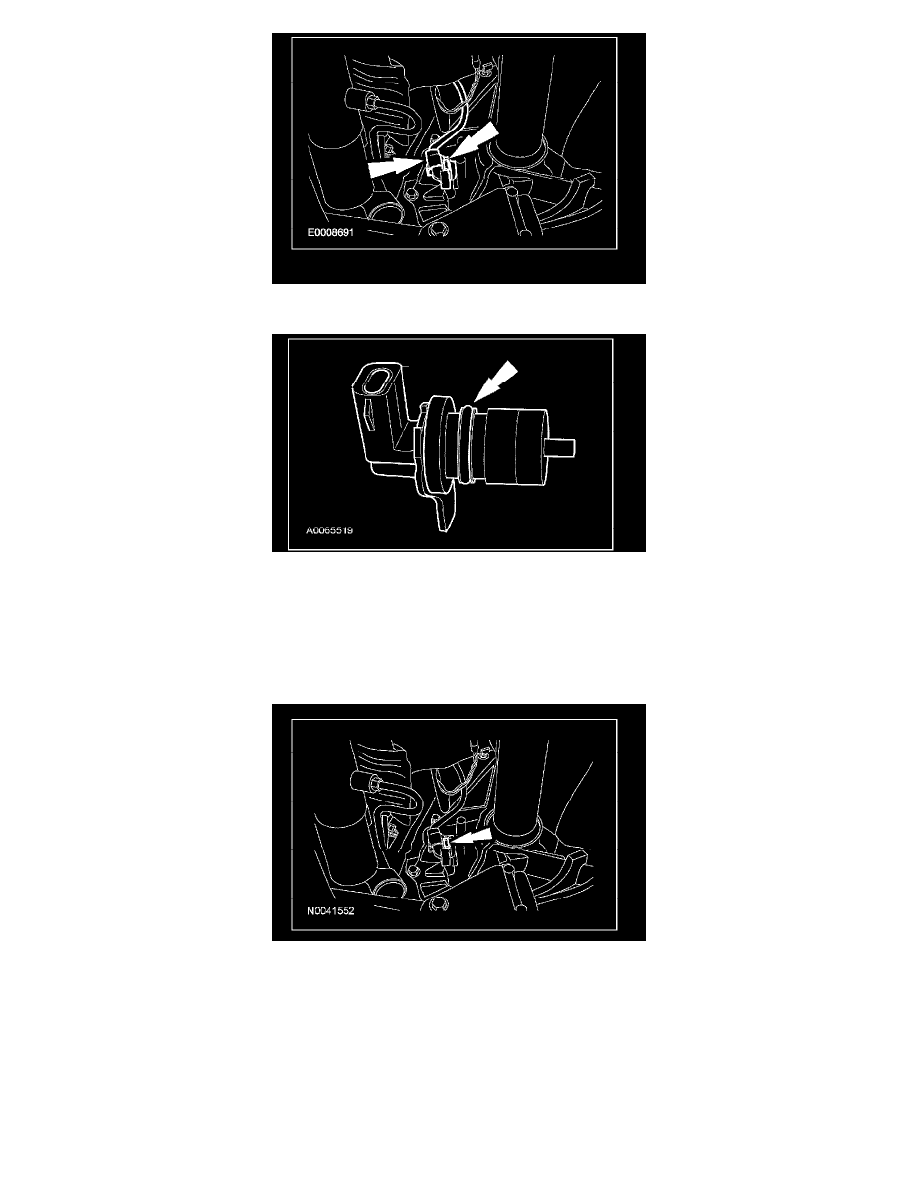 E0008691

A0065519

N0041552