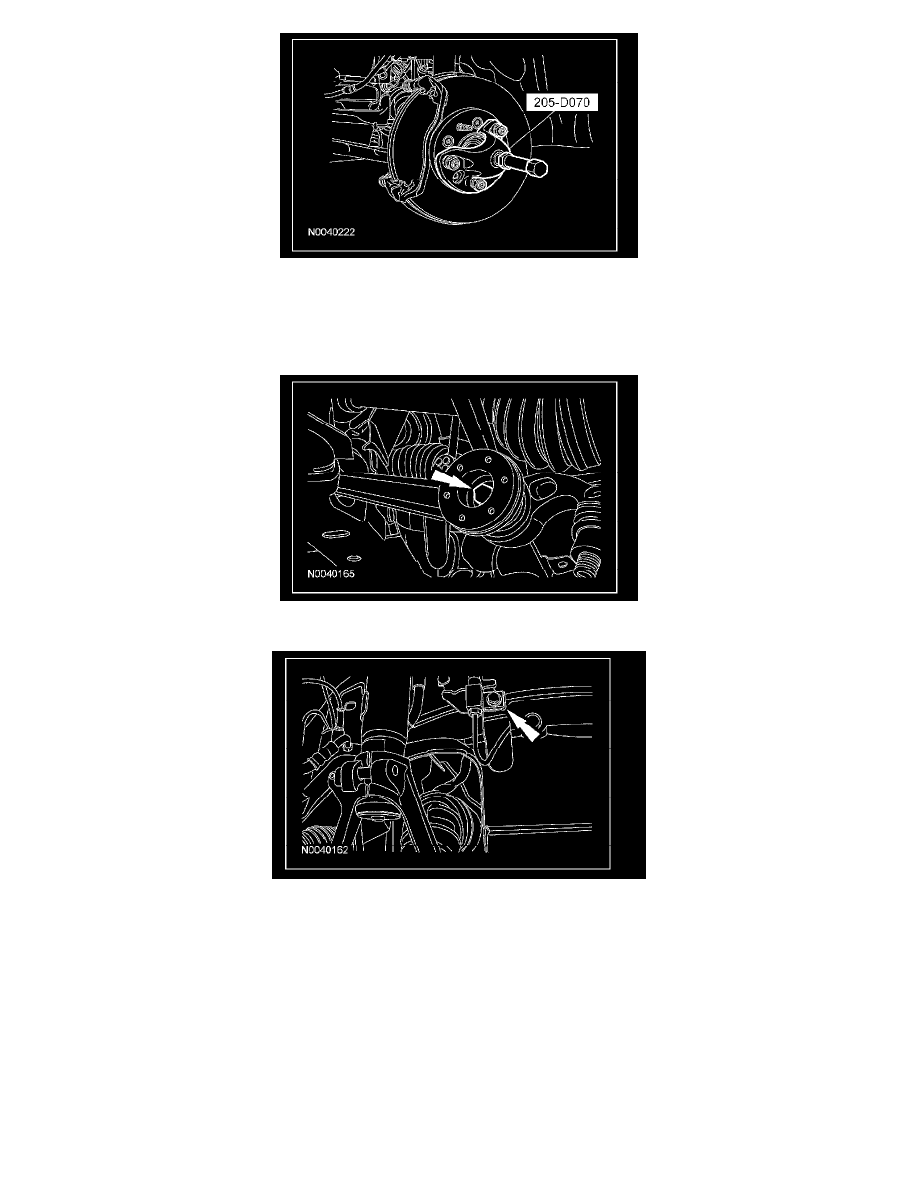 205-D070

N0040222

N0040165

N0040162